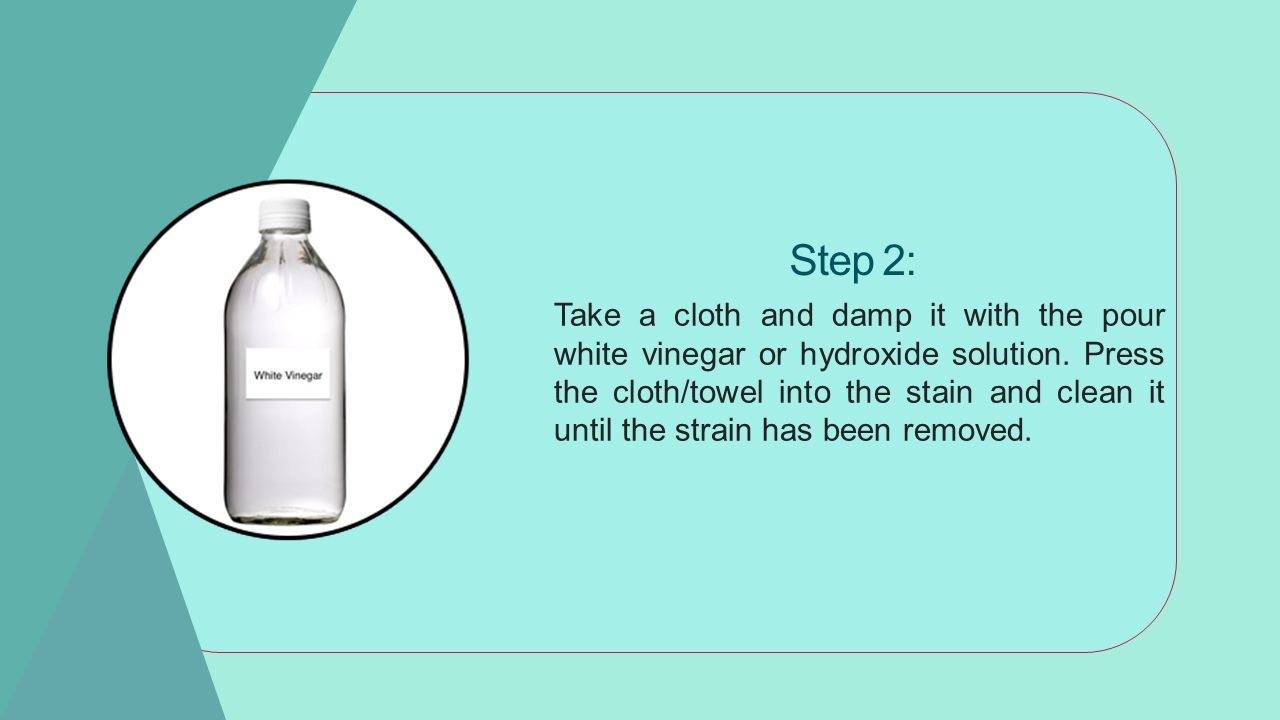 White Vinegar

Step 2:

Take a cloth and damp it with the pour white vinegar or hydroxide solution. Press the cloth/towel into the stain and clean it until the strain has been removed.