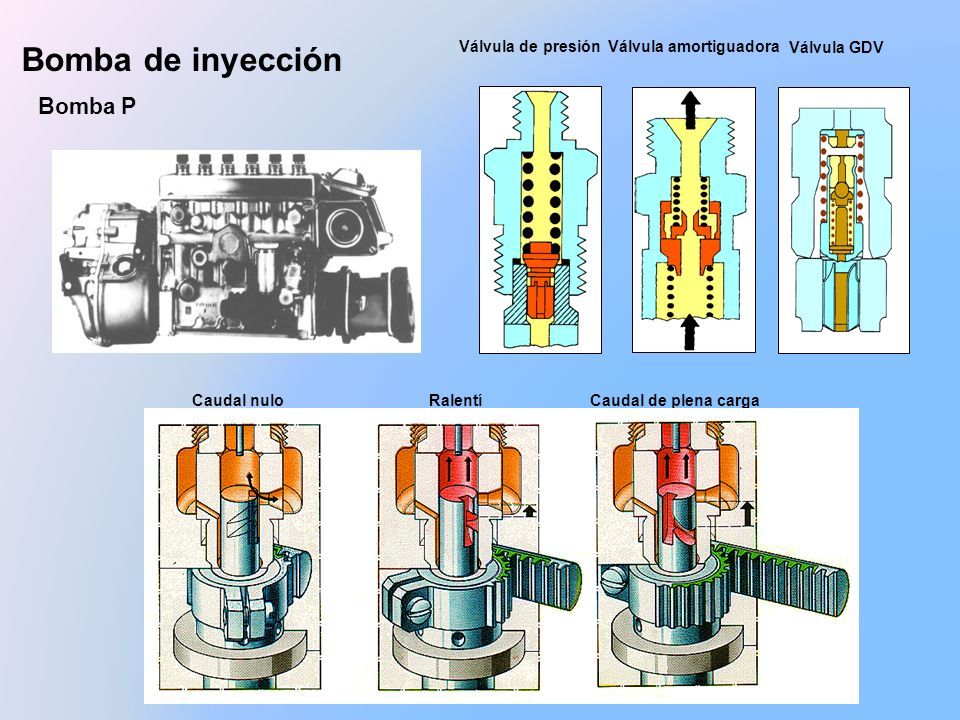 Bomba de inyección

Bomba P

Válvula de presión Válvula amortiguadora Válvula GDV

Caudal nulo

Ralentí

Caudal de plena carga