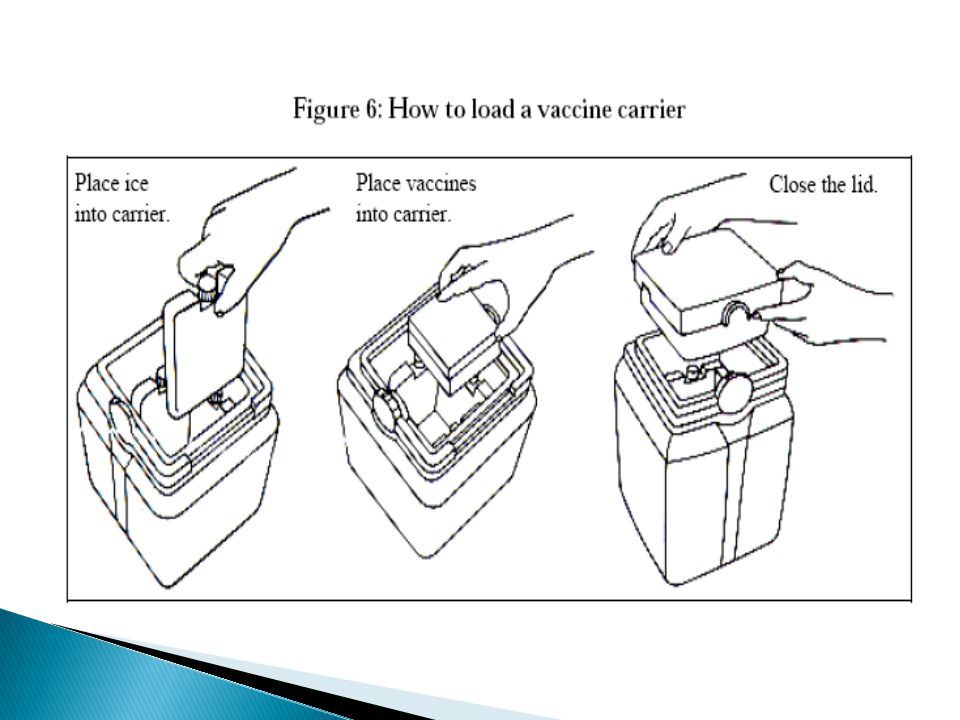 Figure 6: How to load a vaccine carrier

Place ice into carrier.

Place vaccines into carrier.

Close the lid.