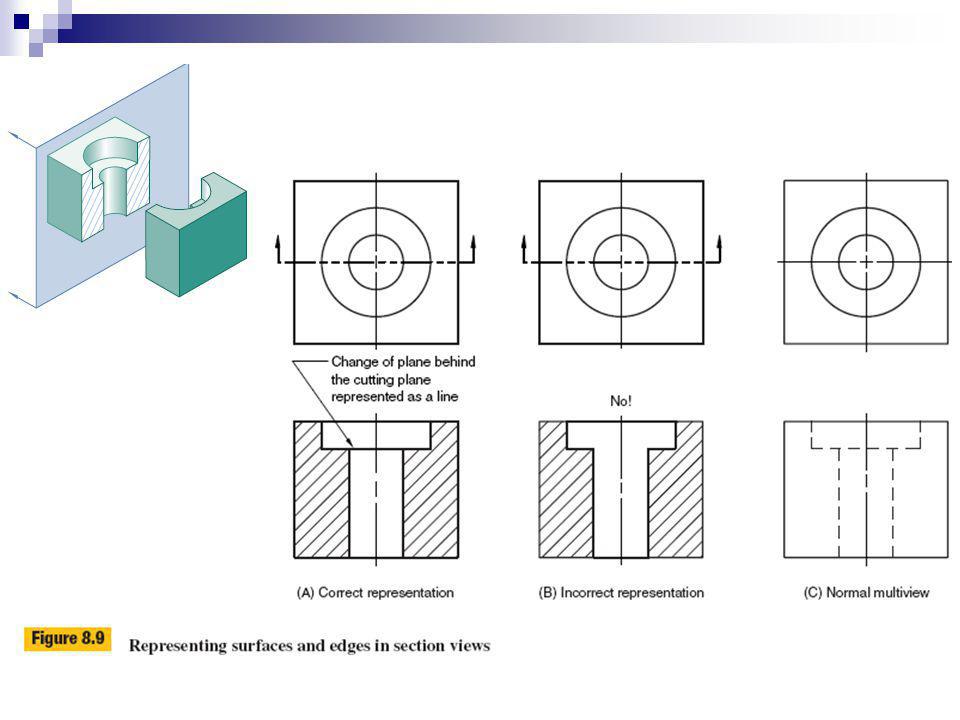 Change of plane behind the cutting plane represented as a line

No!

(A) Correct representation

(B) Incorrect representation

(C) Normal multiview

Figure 8.9 Representing surfaces and edges in section views