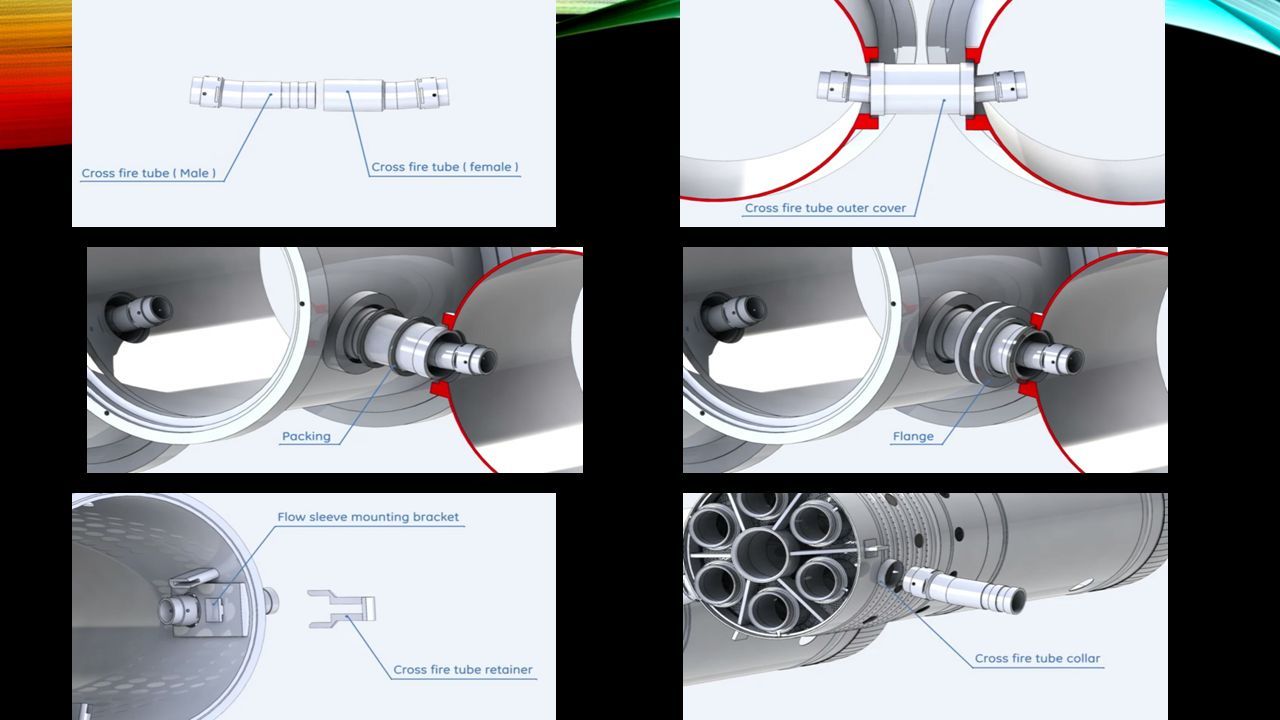 Cross fire tube ( Male )

Cross fire tube ( female )

Cross fire tube outer cover

Packing

Flange

Flow sleeve mounting bracket

Cross fire tube retainer

Cross fire tube collar