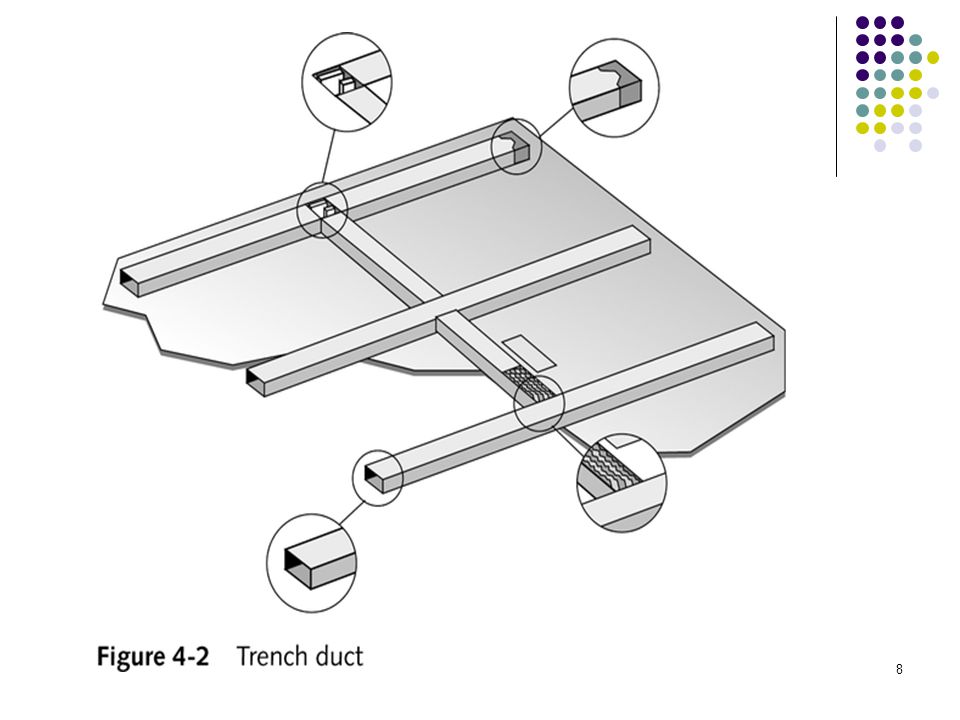 Figure 4-2 Trench duct

8