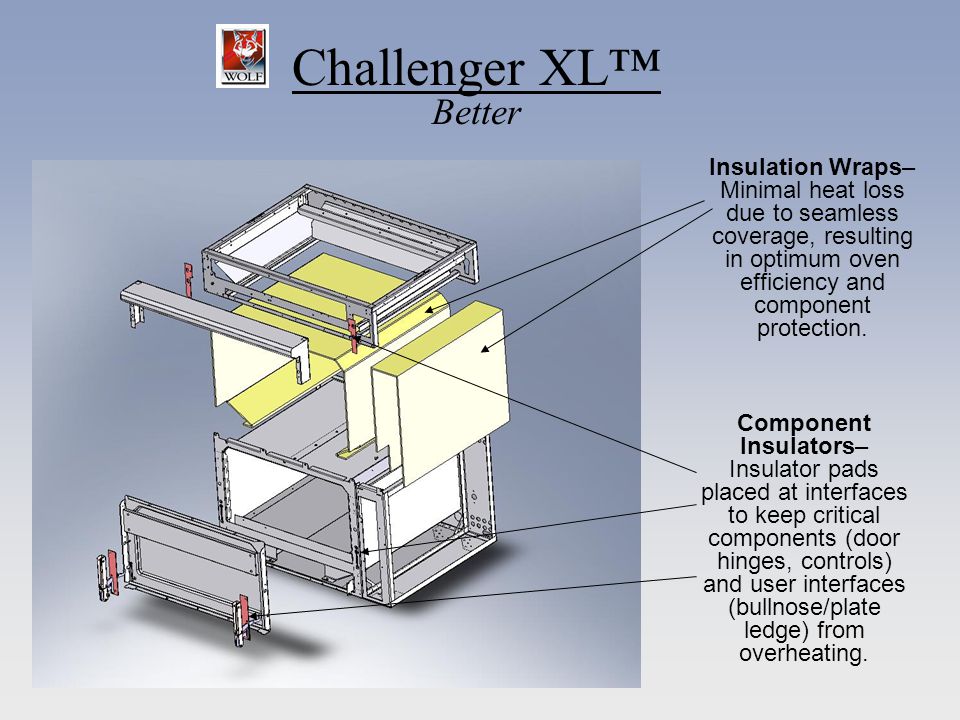 WOLF

Challenger XL™
Better

Insulation Wraps– Minimal heat loss due to seamless coverage, resulting in optimum oven efficiency and component protection.

Component Insulators– Insulator pads placed at interfaces to keep critical components (door hinges, controls) and user interfaces (bullnose/plate ledge) from overheating.