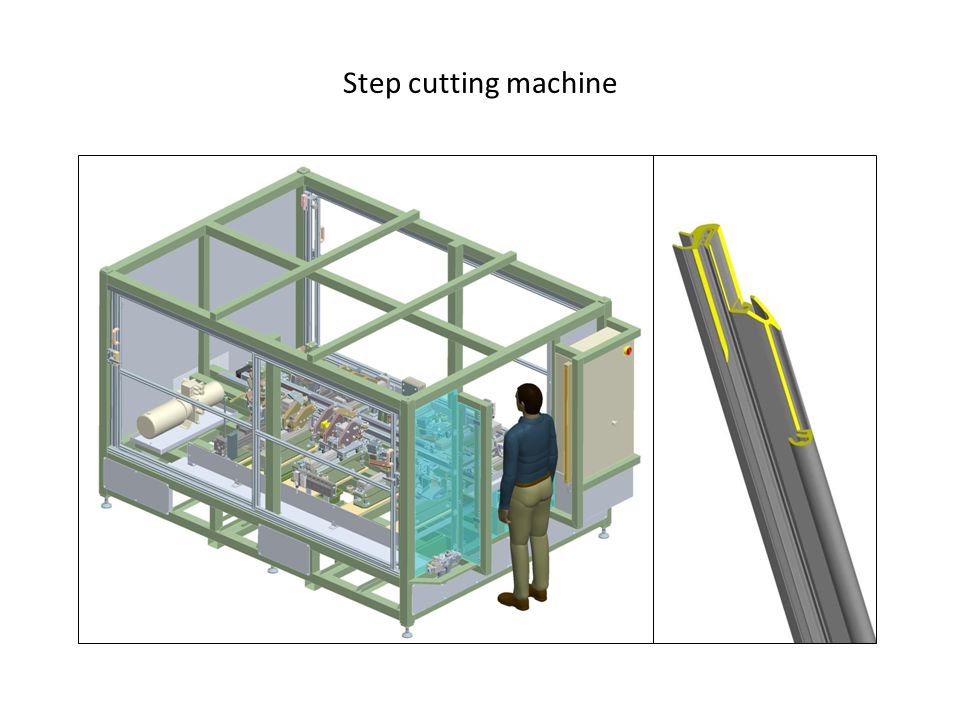 Step cutting machine