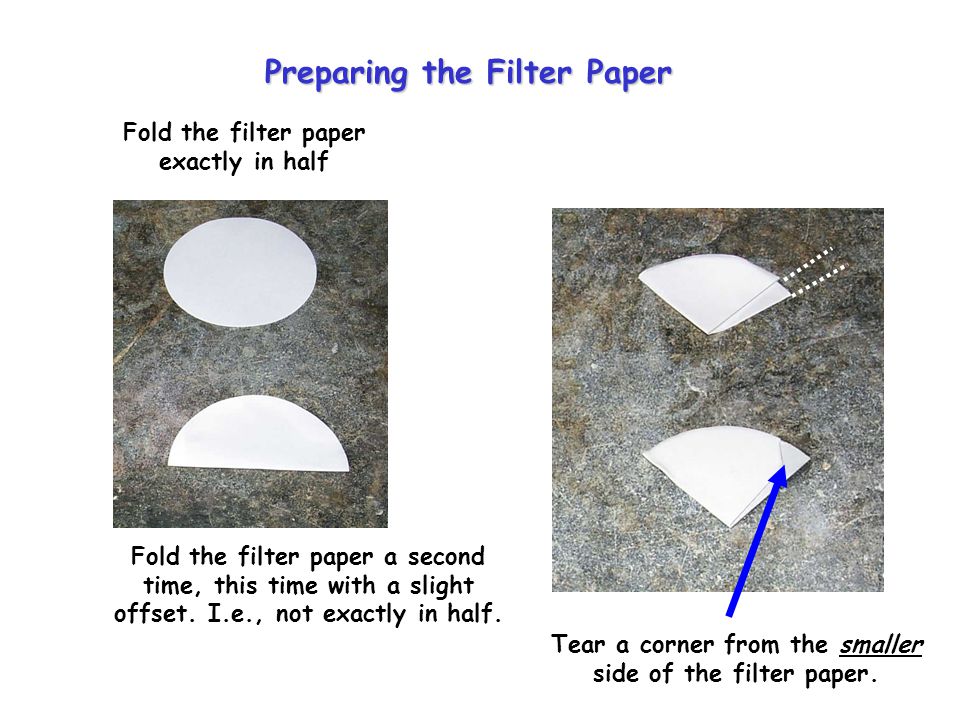 Preparing the Filter Paper

Fold the filter paper exactly in half

Fold the filter paper a second time, this time with a slight offset. I.e., not exactly in half.

Tear a corner from the smaller side of the filter paper.