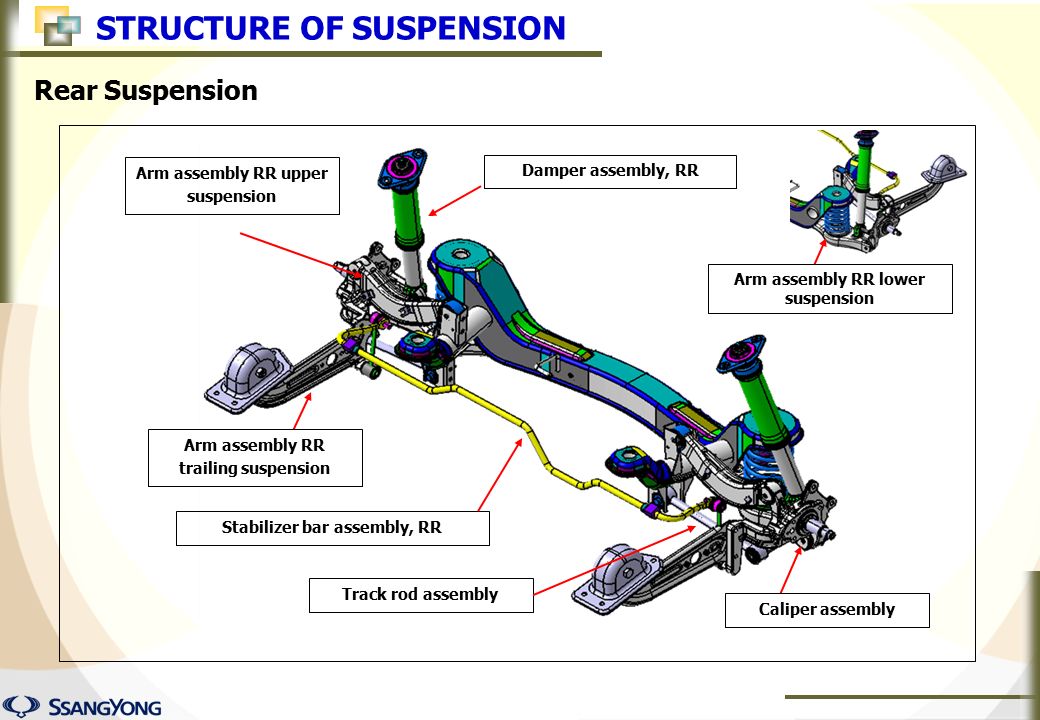 STRUCTURE OF SUSPENSION

Rear Suspension

Arm assembly RR upper suspension

Damper assembly, RR

Arm assembly RR lower suspension

Arm assembly RR trailing suspension

Stabilizer bar assembly, RR

Track rod assembly

Caliper assembly

SSANGYONG