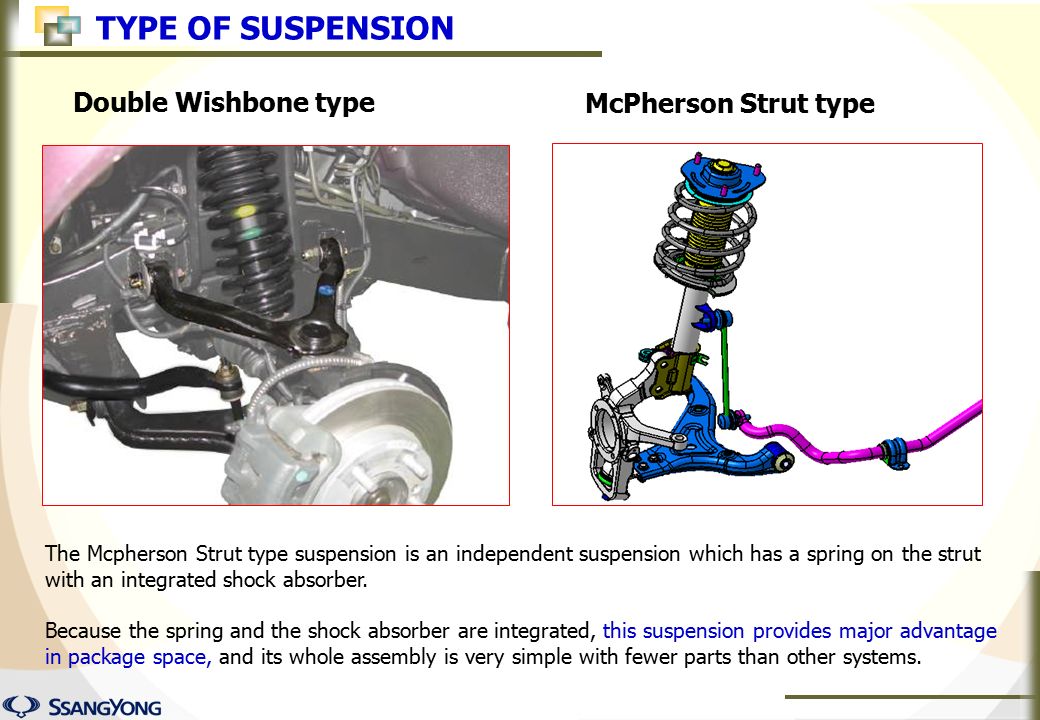 TYPE OF SUSPENSION

Double Wishbone type

McPherson Strut type

The Mcpherson Strut type suspension is an independent suspension which has a spring on the strut with an integrated shock absorber.

Because the spring and the shock absorber are integrated, this suspension provides major advantage in package space, and its whole assembly is very simple with fewer parts than other systems.

SSANGYONG