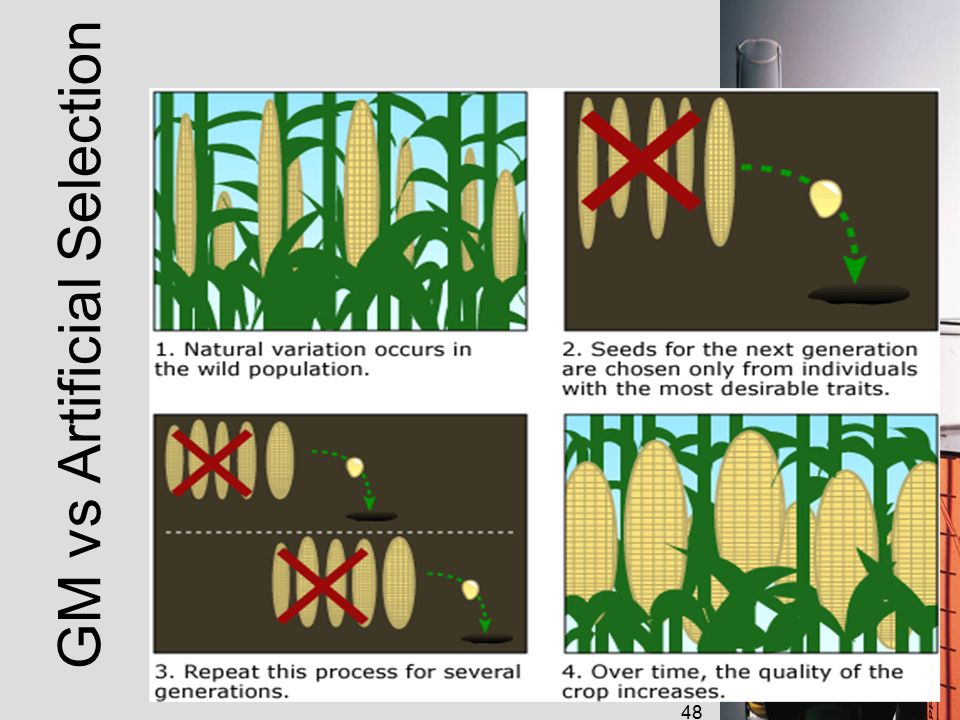 GM vs Artificial Selection

1. Natural variation occurs in the wild population.

2. Seeds for the next generation are chosen only from individuals with the most desirable traits.

3. Repeat this process for several generations.

4. Over time, the quality of the crop increases.

48