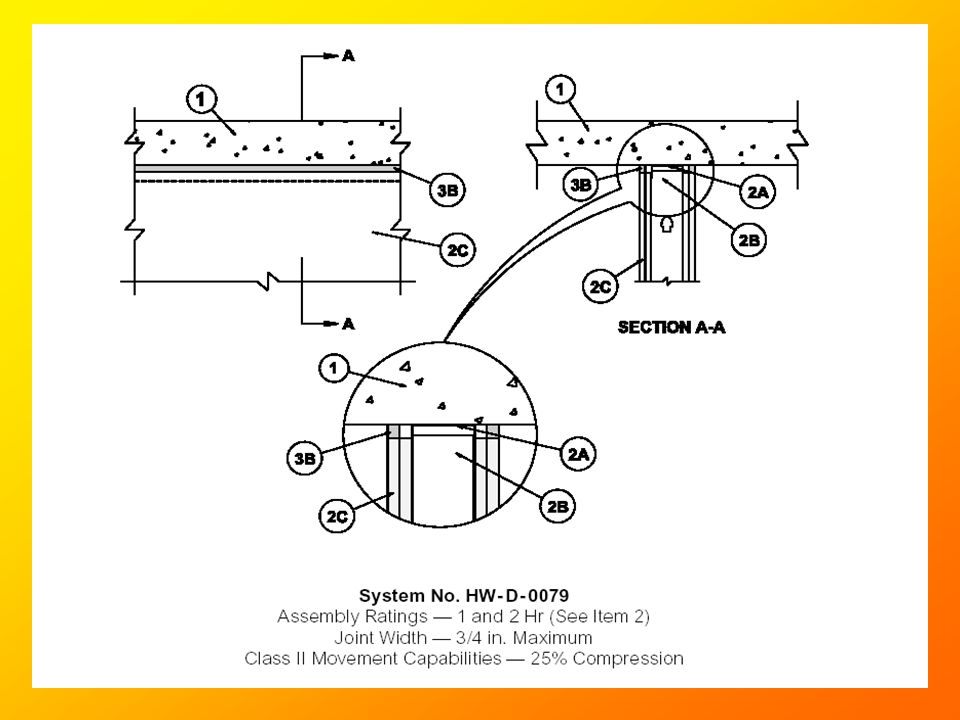 A

1

3B

2C

A

1

3B

2A

2B

2C

SECTION A-A

1

3B

2A

2C

2B

System No. HW-D-0079
Assembly Ratings — 1 and 2 Hr (See Item 2)
Joint Width — 3/4 in. Maximum
Class II Movement Capabilities — 25% Compression