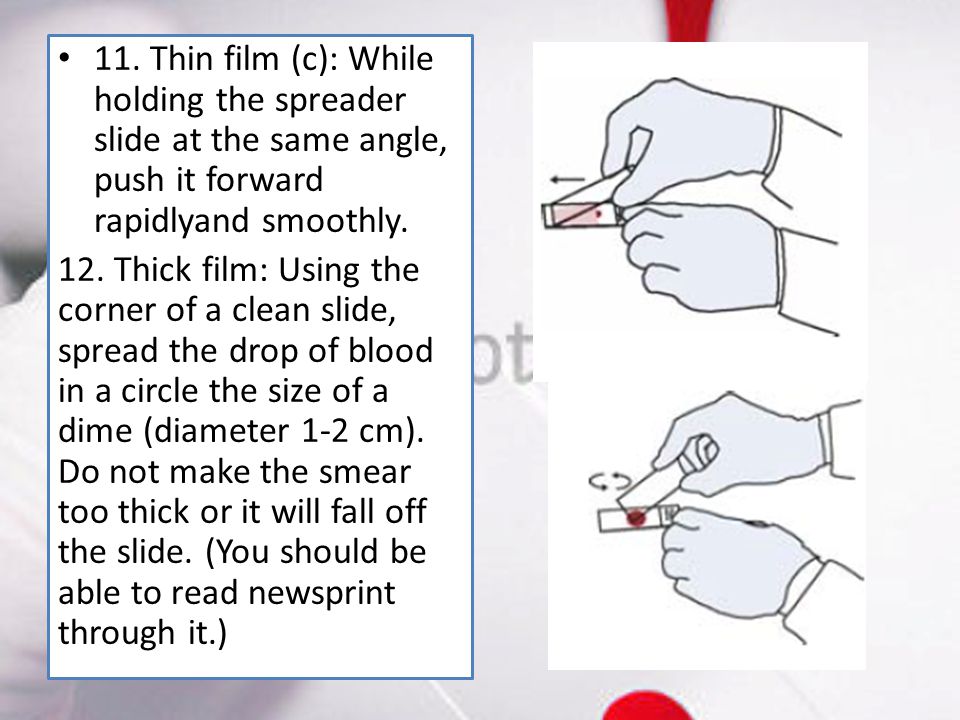 • 11. Thin film (c): While holding the spreader slide at the same angle, push it forward rapidlyand smoothly.

12. Thick film: Using the corner of a clean slide, spread the drop of blood in a circle the size of a dime (diameter 1-2 cm). Do not make the smear too thick or it will fall off the slide. (You should be able to read newsprint through it.)