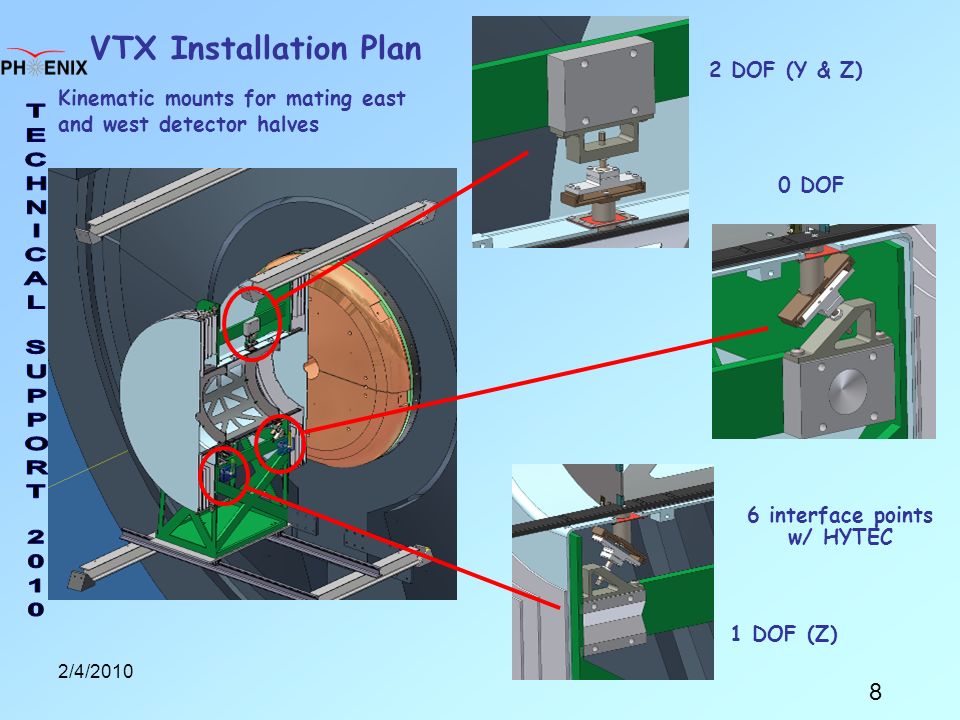 PHENIX

VTX Installation Plan

Kinematic mounts for mating east and west detector halves

TECHNICAL SUPPORT 2010

2 DOF (Y & Z)

0 DOF

6 interface points w/ HYTEC

1 DOF (Z)

2/4/2010

8