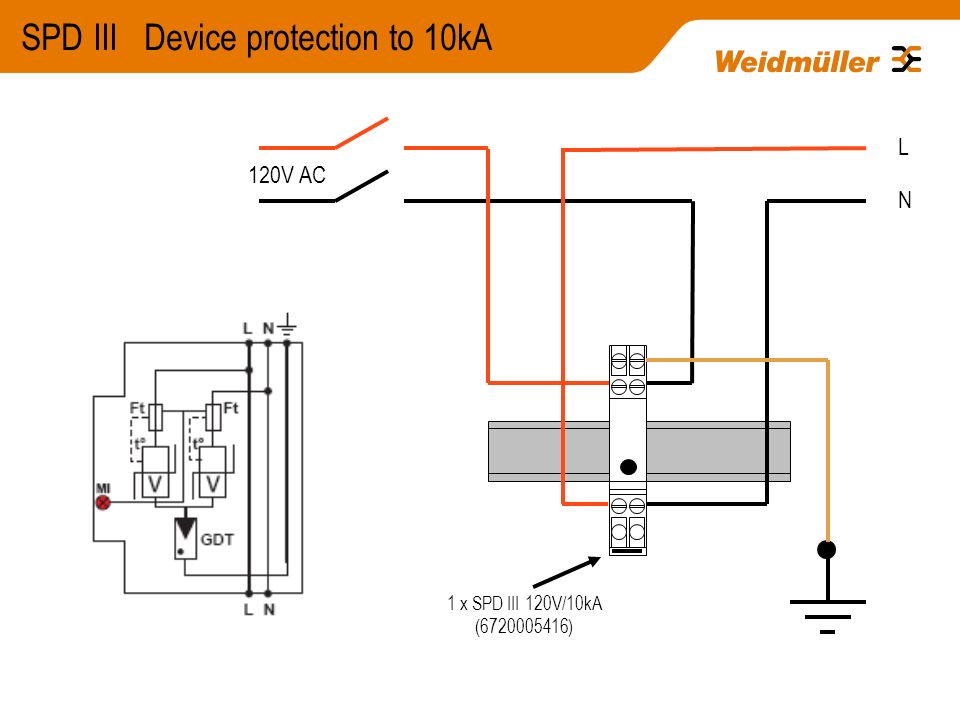 SPD III Device protection to 10kA

Weidmüller

120V AC

L

N

L N

Ft

Ft

t°

t°

V

V

MI

GDT

L N

1 x SPD III 120V/10kA
(6720005416)