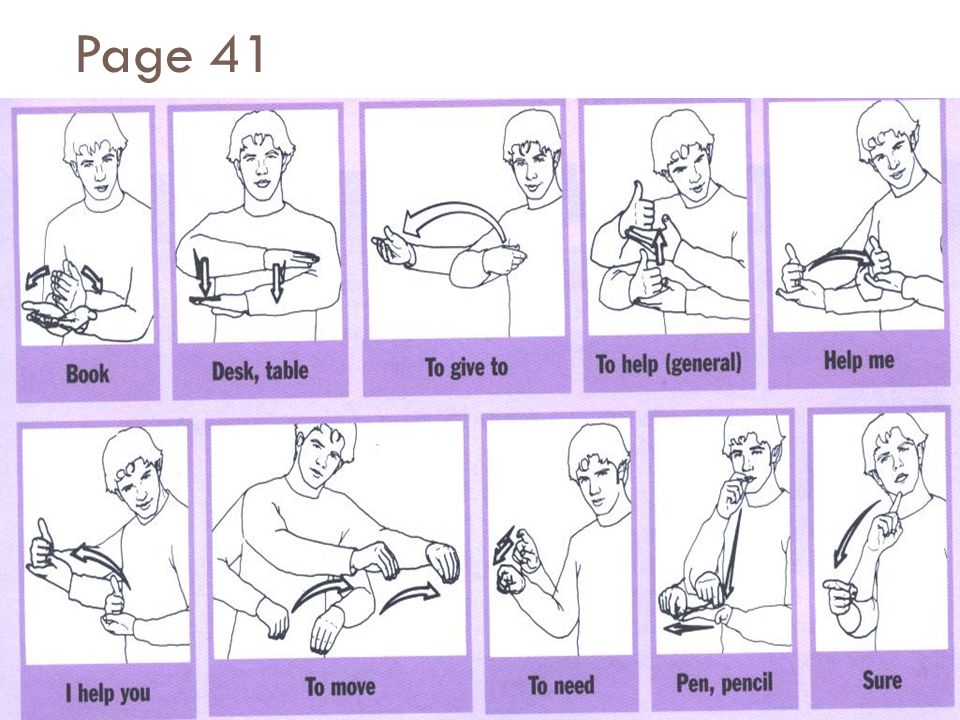 Page 41

Book

Desk, table

To give to

To help (general)

Help me

I help you

To move

To need

Pen, pencil

Sure