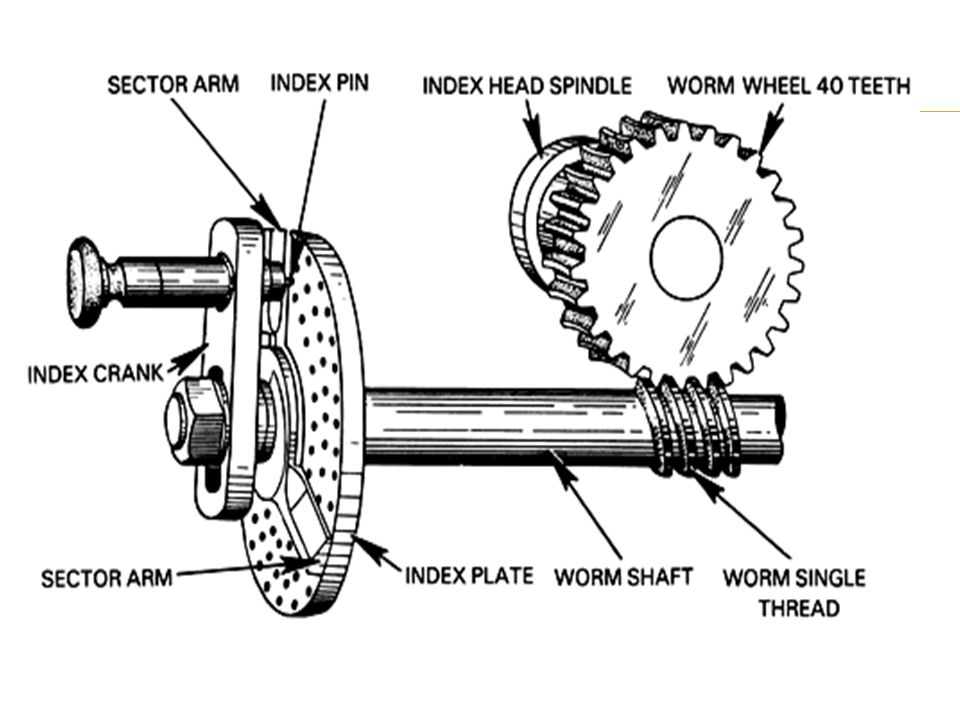 SECTOR ARM
INDEX PIN
INDEX HEAD SPINDLE
WORM WHEEL 40 TEETH
INDEX CRANK
SECTOR ARM
INDEX PLATE
WORM SHAFT
WORM SINGLE THREAD