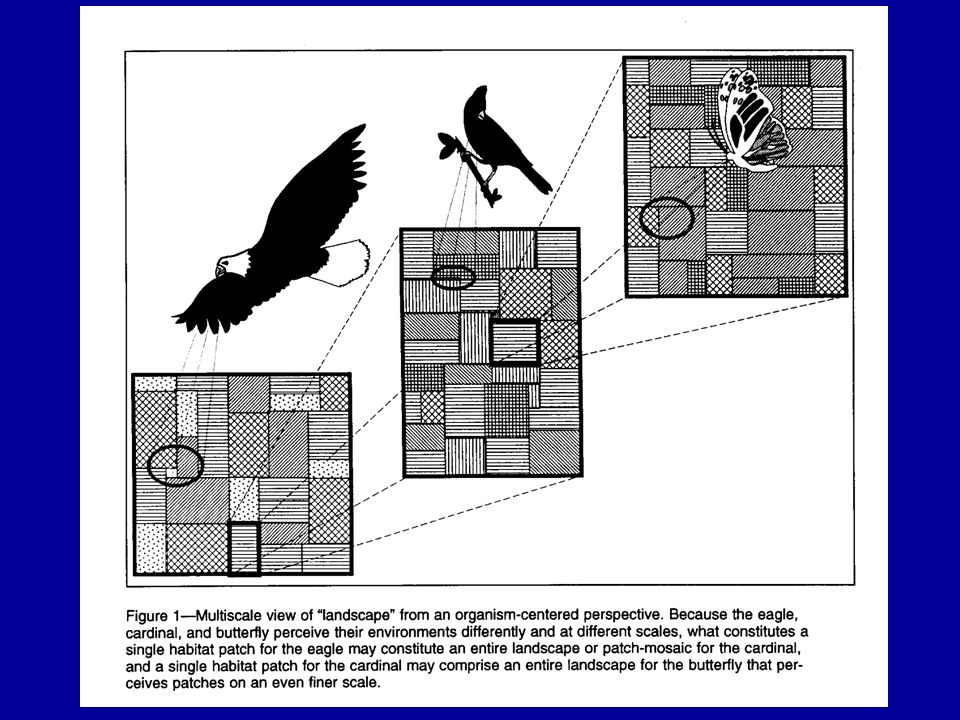 Figure 1—Multiscale view of "landscape" from an organism-centered perspective. Because the eagle, cardinal, and butterfly perceive their environments differently and at different scales, what constitutes a single habitat patch for the eagle may constitute an entire landscape or patch-mosaic for the cardinal, and a single habitat patch for the cardinal may comprise an entire landscape for the butterfly that perceives patches on an even finer scale.