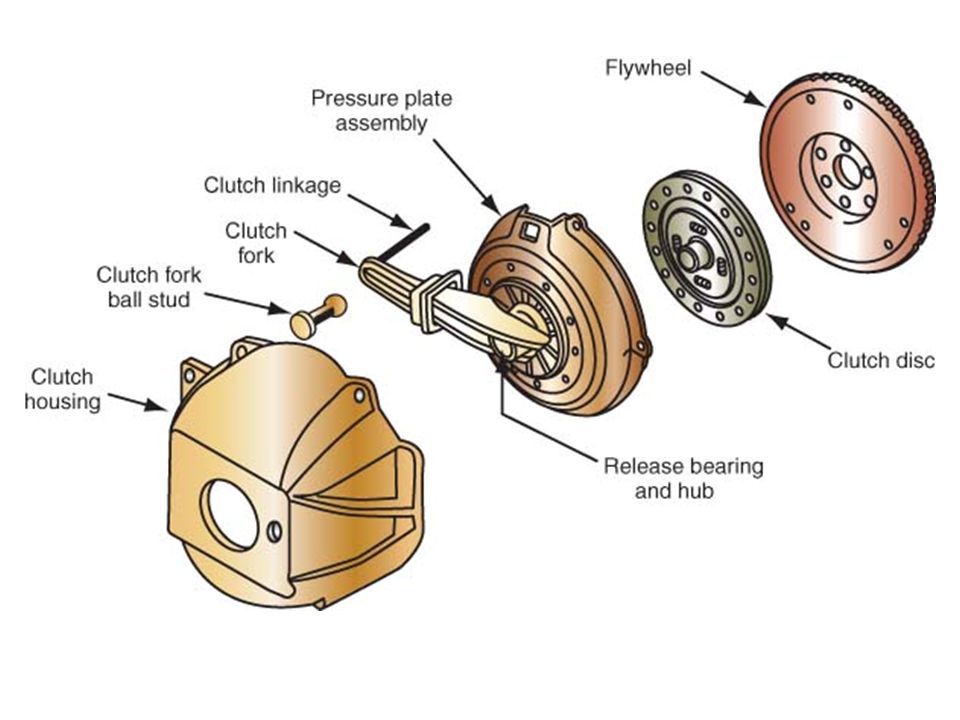 Flywheel

Pressure plate assembly

Clutch linkage

Clutch fork

Clutch fork ball stud

Clutch housing

Clutch disc

Release bearing and hub