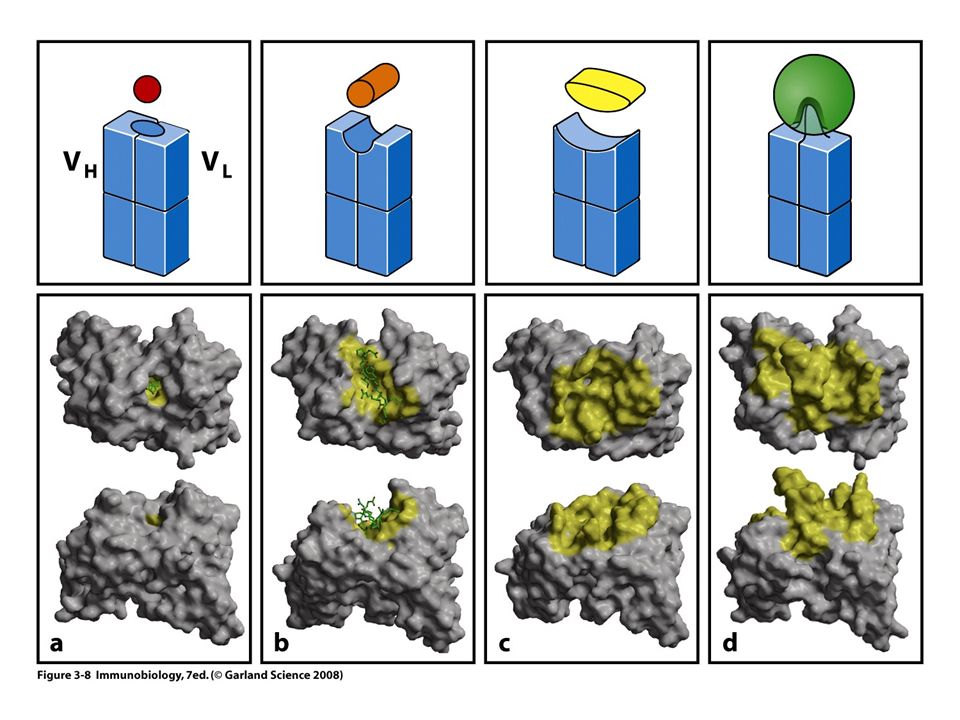 $V_H$ $V_L$

a

b

c

d

Figure 3-8 Immunobiology, 7ed. (© Garland Science 2008)