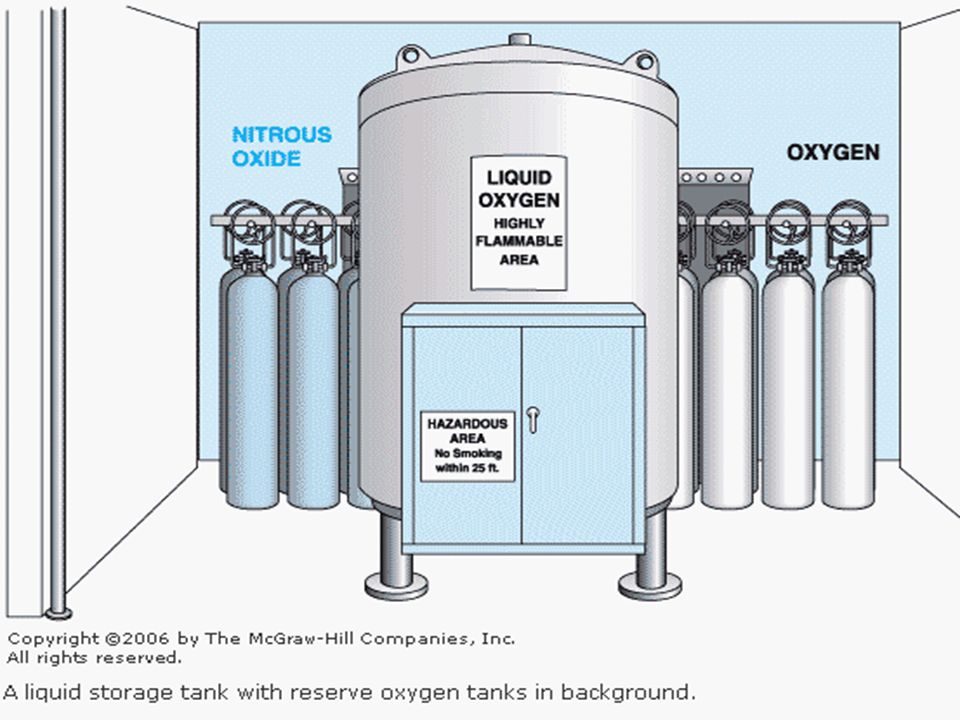 NITROUS OXIDE

LIQUID OXYGEN
HIGHLY FLAMMABLE AREA

OXYGEN

HAZARDOUS AREA
No Smoking within 25 ft.

Copyright ©2006 by The McGraw-Hill Companies, Inc.
All rights reserved.

A liquid storage tank with reserve oxygen tanks in background.