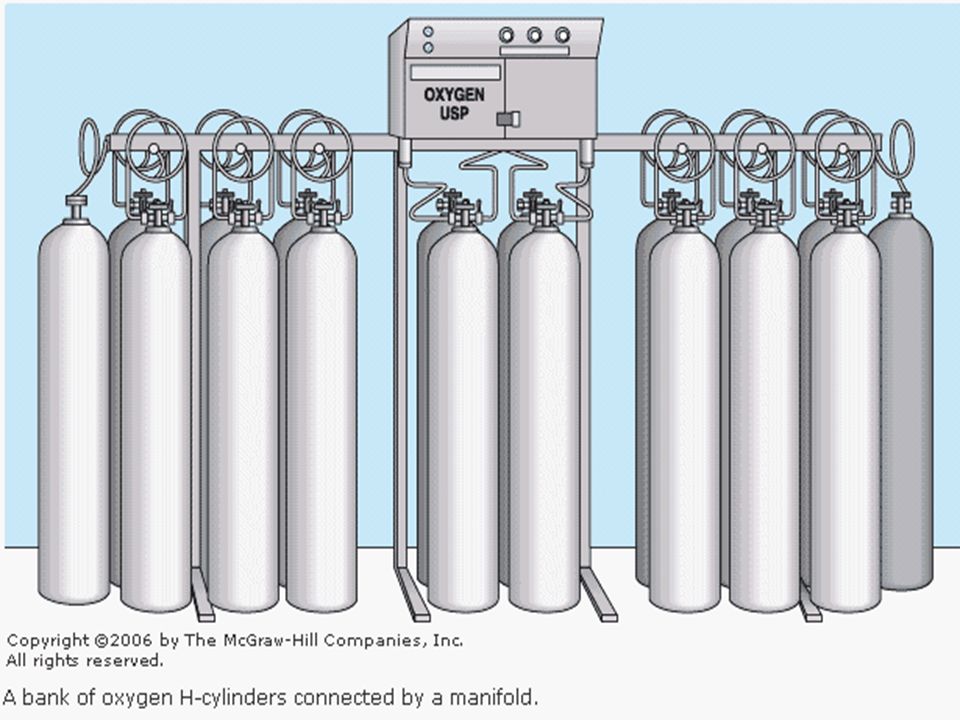 OXYGEN
USP

Copyright ©2006 by The McGraw-Hill Companies, Inc.
All rights reserved.

A bank of oxygen H-cylinders connected by a manifold.