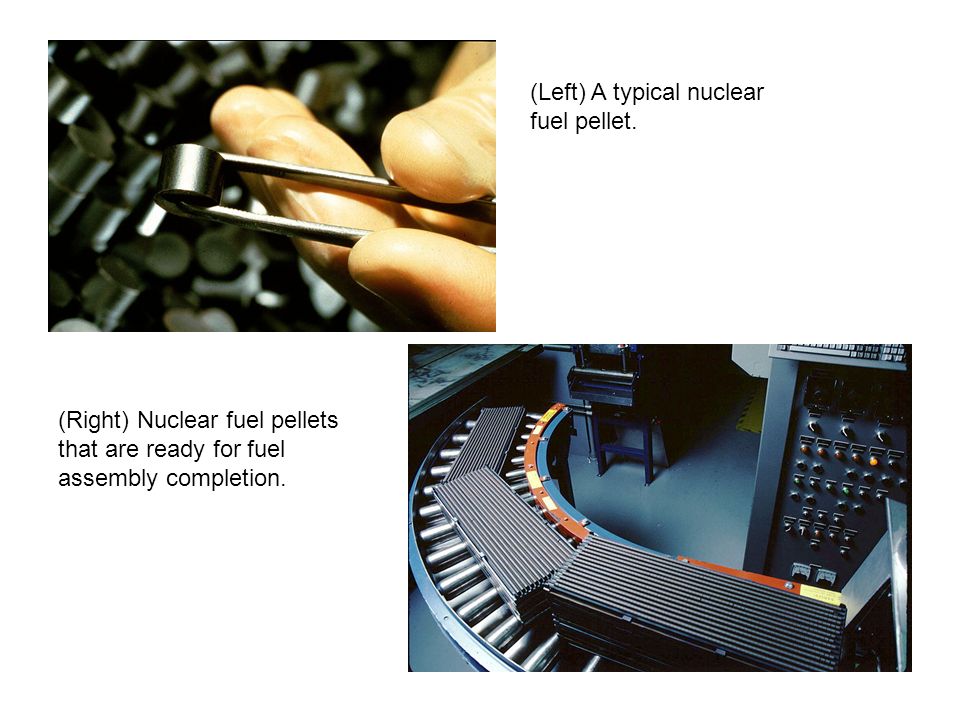 (Left) A typical nuclear fuel pellet.

(Right) Nuclear fuel pellets that are ready for fuel assembly completion.