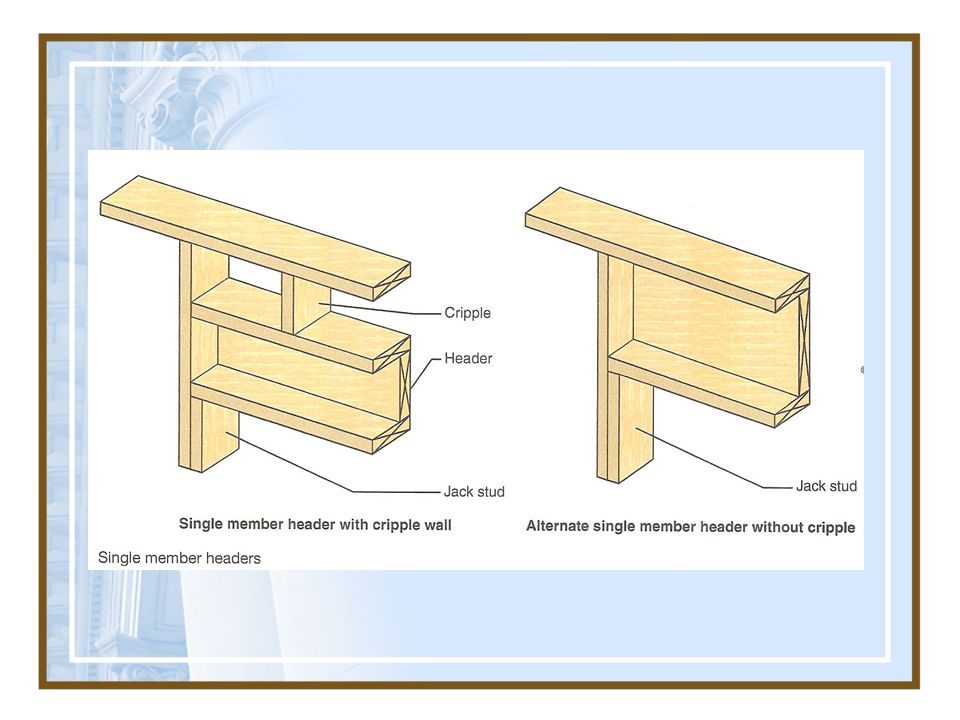 Cripple
Header
Jack stud
Single member header with cripple wall

Jack stud
Alternate single member header without cripple

Single member headers