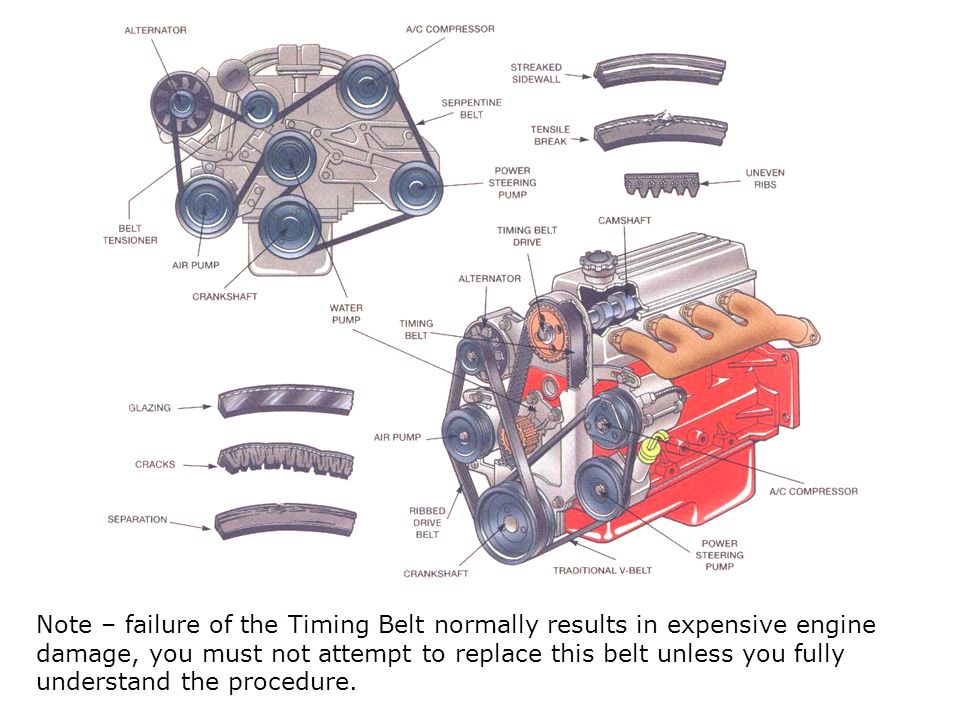 ALTERNATOR
A/C COMPRESSOR
SERPENTINE BELT
POWER STEERING PUMP
BELT TENSIONER
AIR PUMP
CRANKSHAFT
WATER PUMP

STREAKED SIDEWALL
TENSILE BREAK
UNEVEN RIBS

TIMING BELT DRIVE
CAMSHAFT
ALTERNATOR
TIMING BELT
AIR PUMP
RIBBED DRIVE BELT
CRANKSHAFT
TRADITIONAL V-BELT
POWER STEERING PUMP
A/C COMPRESSOR

GLAZING
CRACKS
SEPARATION

Note – failure of the Timing Belt normally results in expensive engine damage, you must not attempt to replace this belt unless you fully understand the procedure.