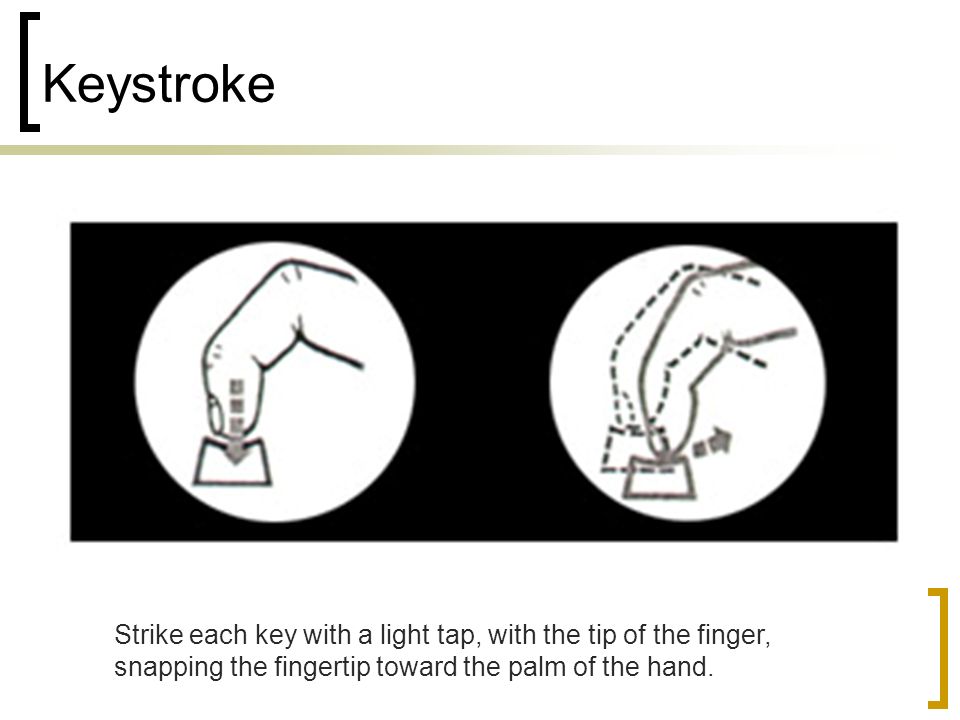 Keystroke

Strike each key with a light tap, with the tip of the finger, snapping the fingertip toward the palm of the hand.