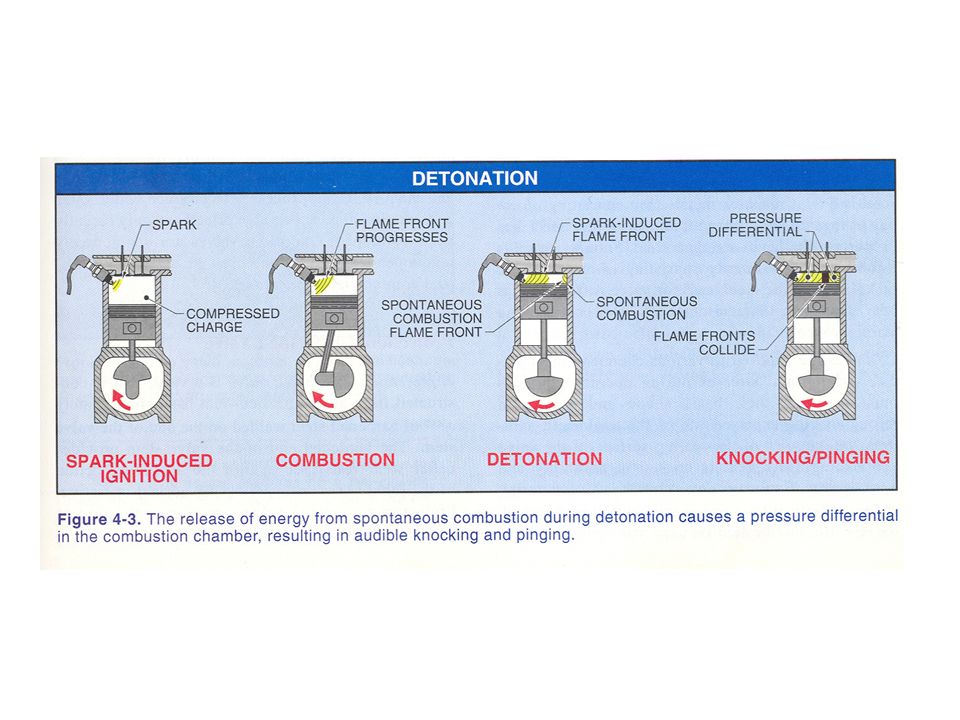 DETONATION

SPARK

COMPRESSED CHARGE

SPARK-INDUCED IGNITION

FLAME FRONT PROGRESSES

COMBUSTION

SPARK-INDUCED FLAME FRONT

SPONTANEOUS COMBUSTION FLAME FRONT

SPONTANEOUS COMBUSTION

DETONATION

PRESSURE DIFFERENTIAL

FLAME FRONTS COLLIDE

KNOCKING/PINGING

Figure 4-3. The release of energy from spontaneous combustion during detonation causes a pressure differential in the combustion chamber, resulting in audible knocking and pinging.