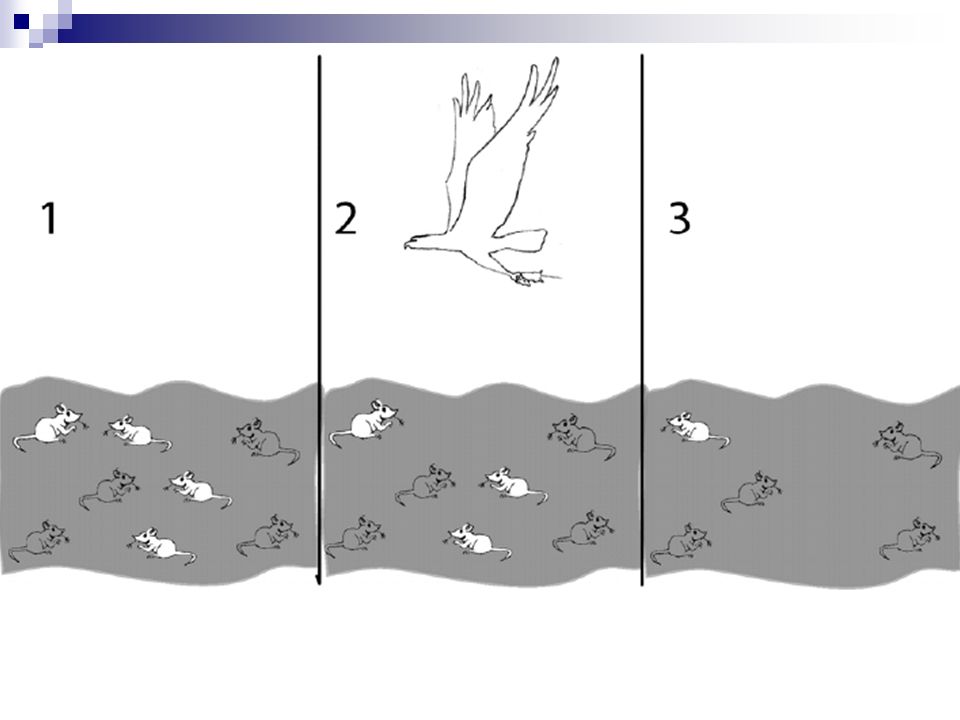 1

2

3