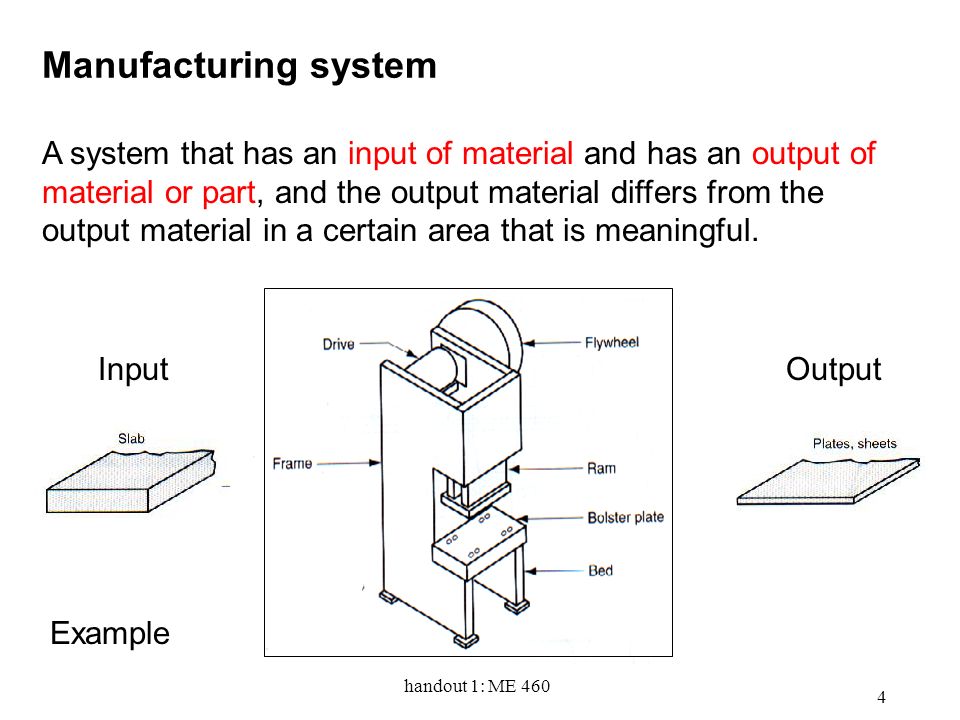 Manufacturing system

A system that has an input of material and has an output of material or part, and the output material differs from the output material in a certain area that is meaningful.

Input

Slab

Drive

Flywheel

Frame

Ram

Bolster plate

Bed

Output

Plates, sheets

Example

handout 1: ME 460

4