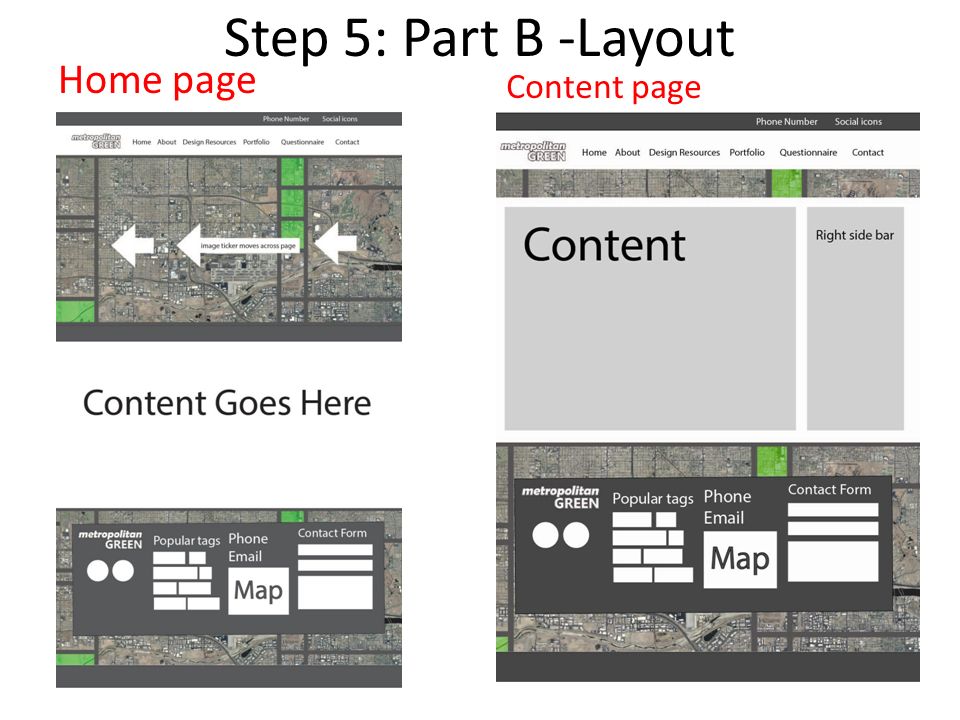 Step 5: Part B -Layout

Home page

Phone Number Social icons

metropolitan GREEN Home About Design Resources Portfolio Questionnaire Contact

image ticker moves across page

Content Goes Here

metropolitan GREEN Popular tags Phone Email Map Contact Form

Content page

Phone Number Social icons

metropolitan GREEN Home About Design Resources Portfolio Questionnaire Contact

Content

Right side bar

metropolitan GREEN Popular tags Phone Email Map Contact Form