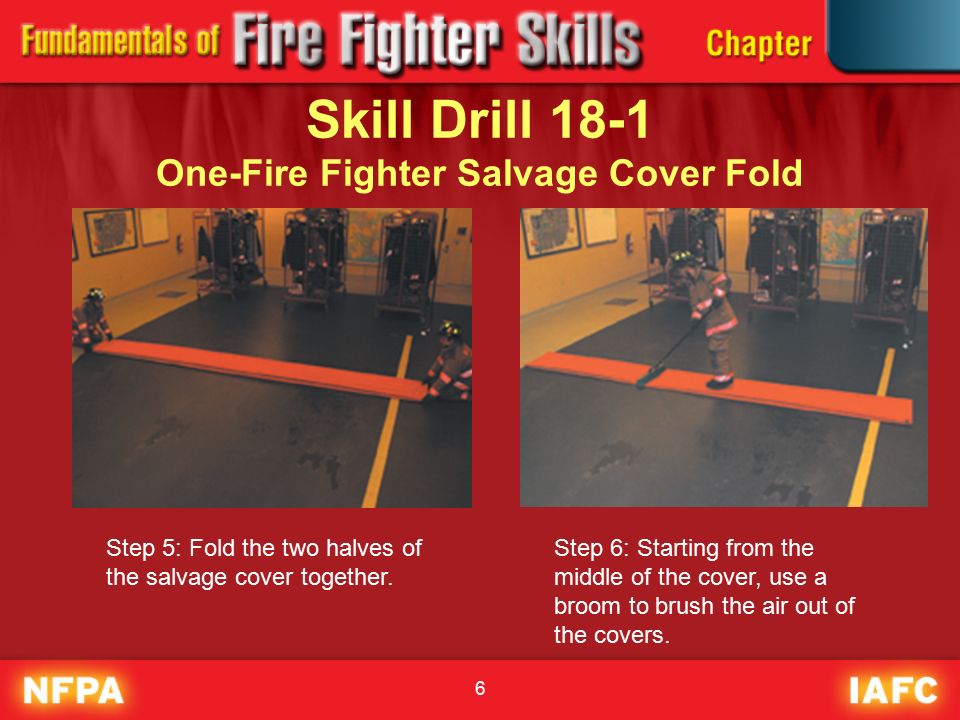 Fundamentals of Fire Fighter Skills

Chapter

Skill Drill 18-1
One-Fire Fighter Salvage Cover Fold

Step 5: Fold the two halves of the salvage cover together.

Step 6: Starting from the middle of the cover, use a broom to brush the air out of the covers.

NFPA

6

IAFC