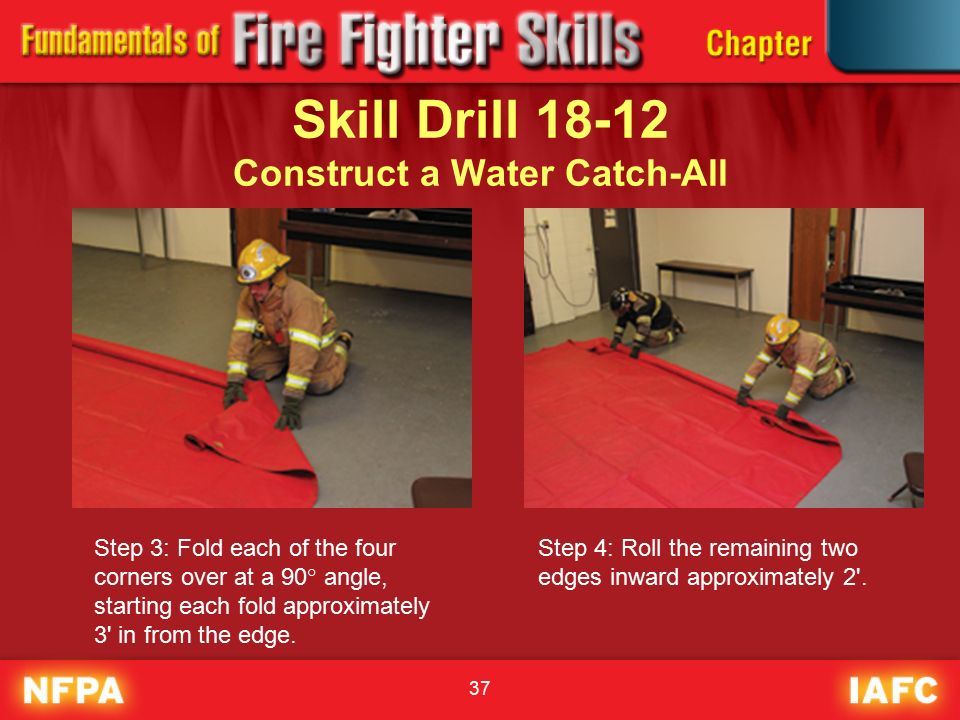 Fundamentals of Fire Fighter Skills Chapter

Skill Drill 18-12
Construct a Water Catch-All

Step 3: Fold each of the four corners over at a 90° angle, starting each fold approximately 3' in from the edge.

Step 4: Roll the remaining two edges inward approximately 2'.

NFPA 37 IAFC