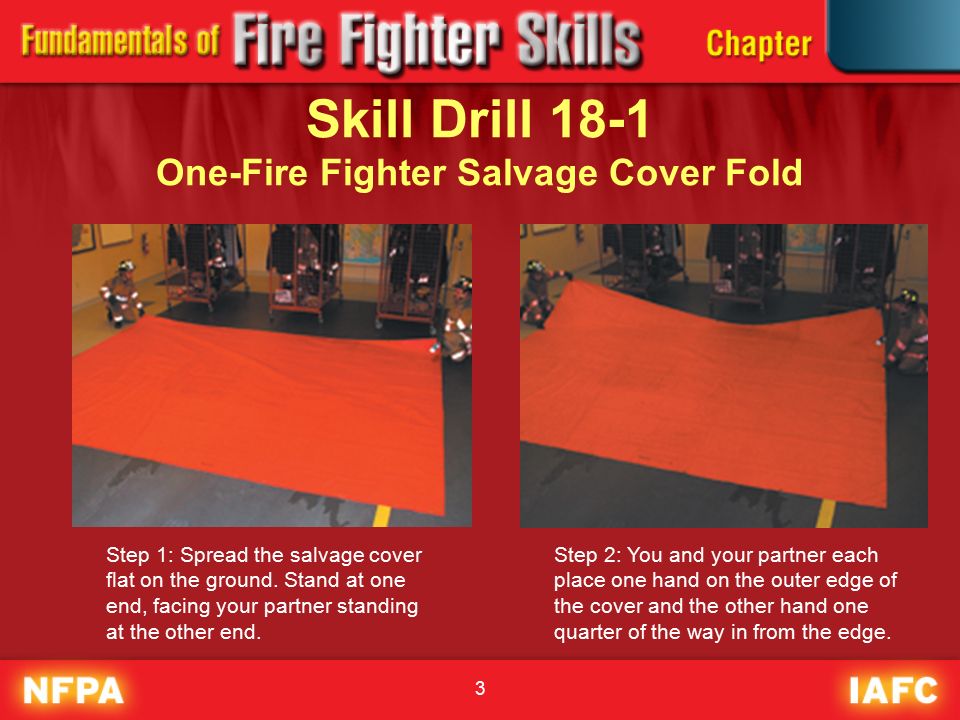 Fundamentals of Fire Fighter Skills Chapter

Skill Drill 18-1
One-Fire Fighter Salvage Cover Fold

Step 1: Spread the salvage cover flat on the ground. Stand at one end, facing your partner standing at the other end.

Step 2: You and your partner each place one hand on the outer edge of the cover and the other hand one quarter of the way in from the edge.

NFPA 3 IAFC