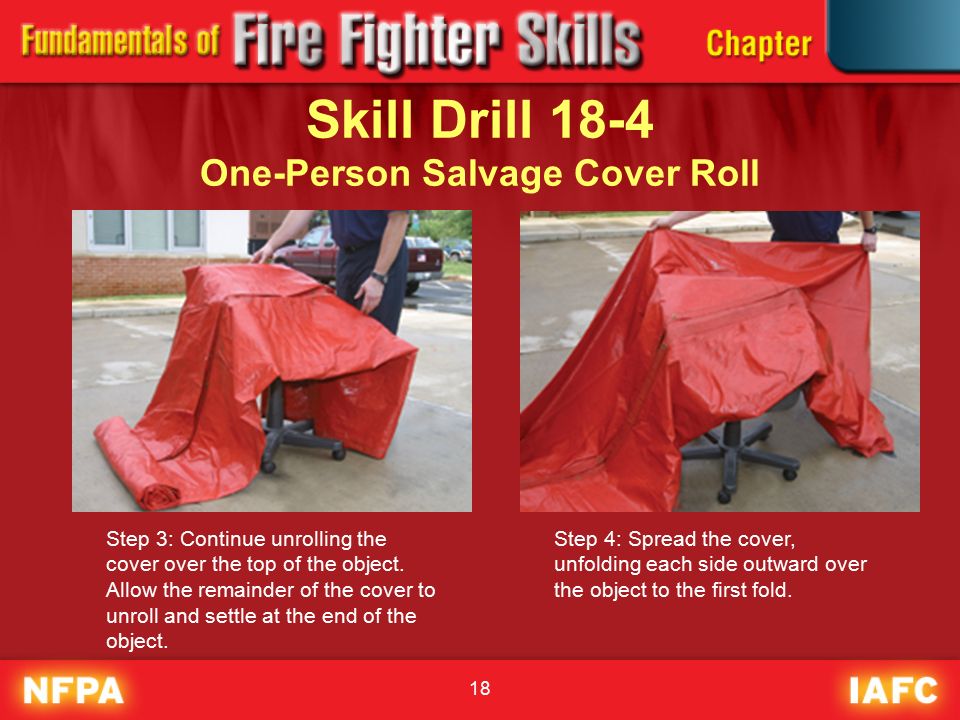 Fundamentals of Fire Fighter Skills Chapter

Skill Drill 18-4
One-Person Salvage Cover Roll

Step 3: Continue unrolling the cover over the top of the object. Allow the remainder of the cover to unroll and settle at the end of the object.

Step 4: Spread the cover, unfolding each side outward over the object to the first fold.

NFPA 18 IAFC