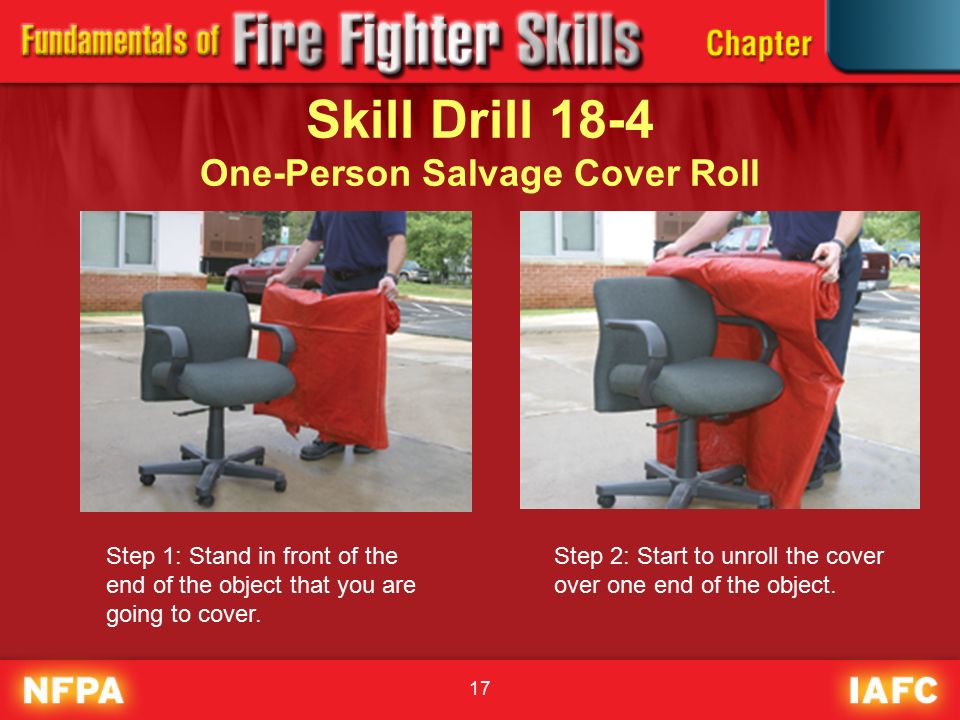 Fundamentals of Fire Fighter Skills

Chapter

Skill Drill 18-4
One-Person Salvage Cover Roll

Step 1: Stand in front of the end of the object that you are going to cover.

Step 2: Start to unroll the cover over one end of the object.

NFPA

17

IAFC