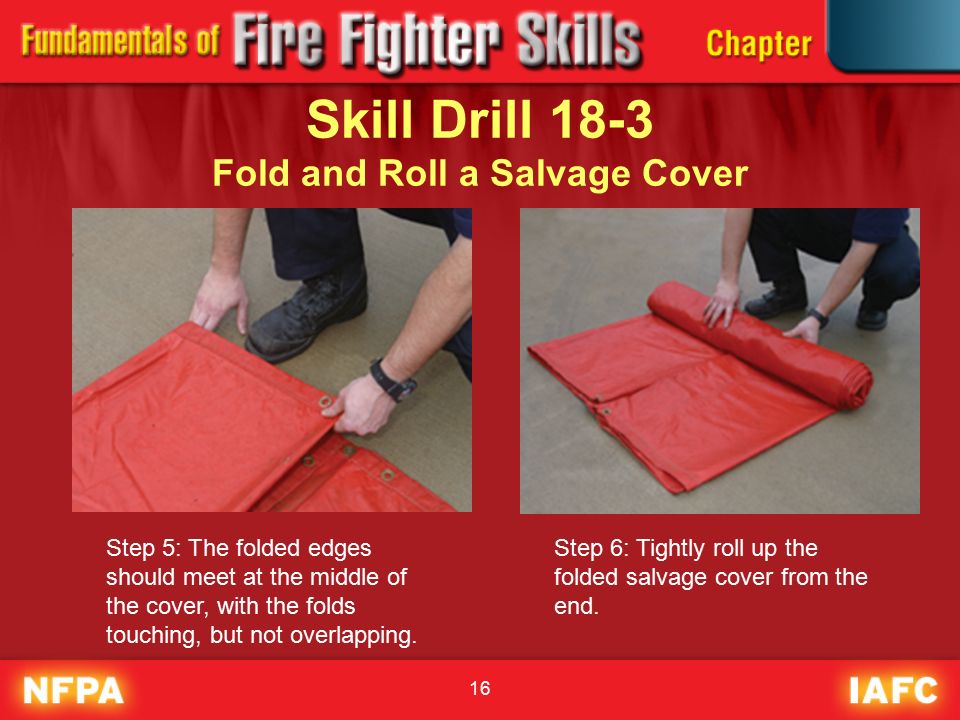 Fundamentals of Fire Fighter Skills Chapter

Skill Drill 18-3
Fold and Roll a Salvage Cover

Step 5: The folded edges should meet at the middle of the cover, with the folds touching, but not overlapping.

Step 6: Tightly roll up the folded salvage cover from the end.

NFPA 16 IAFC