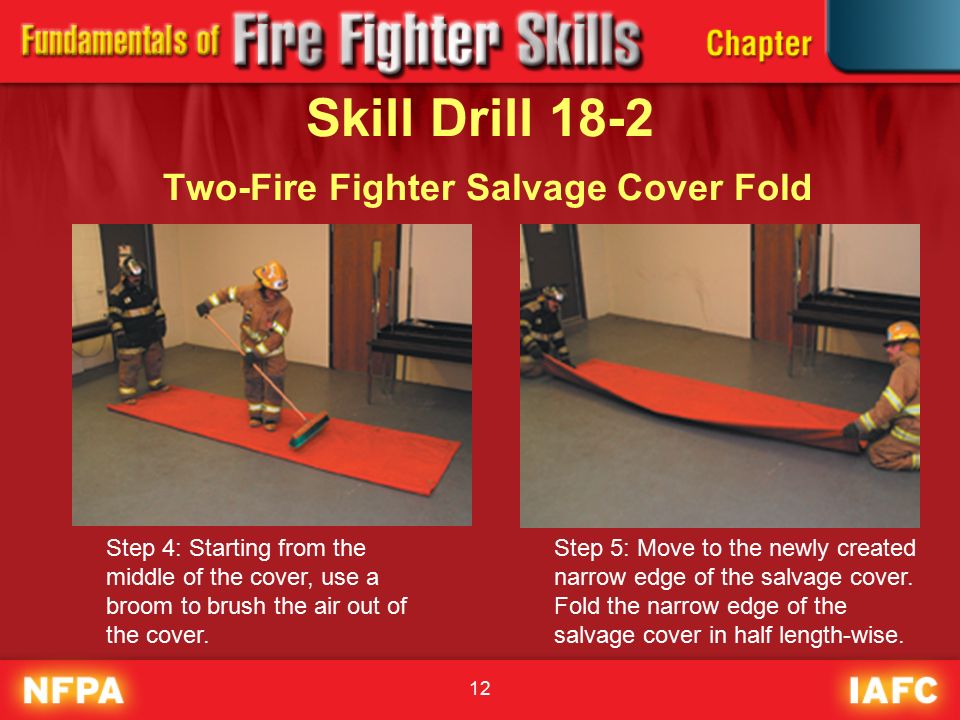 Fundamentals of Fire Fighter Skills Chapter

Skill Drill 18-2

Two-Fire Fighter Salvage Cover Fold

Step 4: Starting from the middle of the cover, use a broom to brush the air out of the cover.

Step 5: Move to the newly created narrow edge of the salvage cover. Fold the narrow edge of the salvage cover in half length-wise.

NFPA 12 IAFC