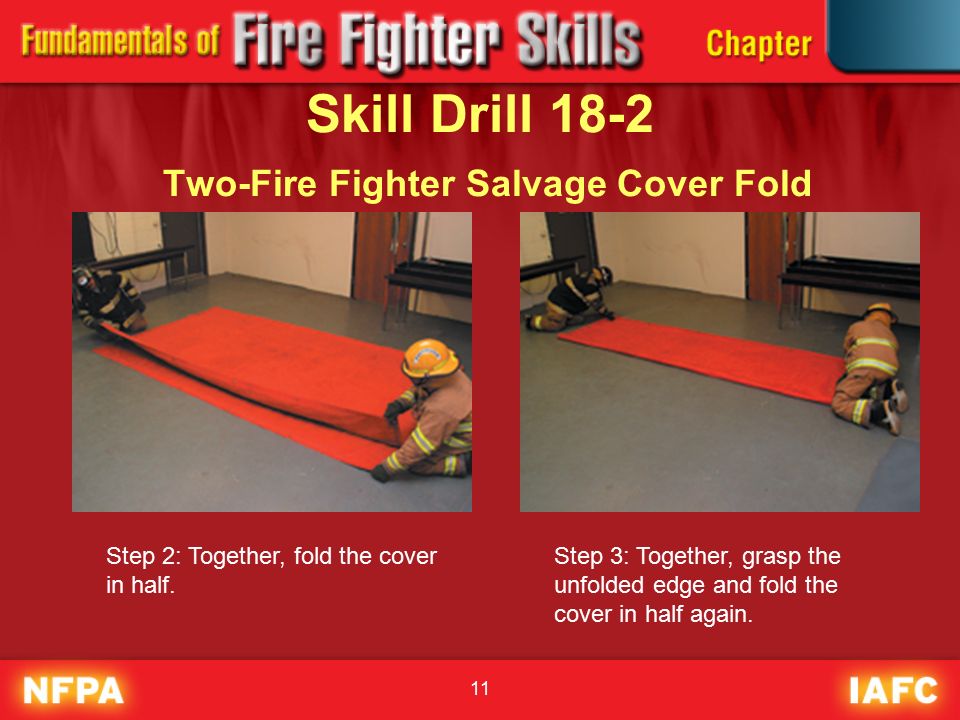 Fundamentals of Fire Fighter Skills Chapter

Skill Drill 18-2

Two-Fire Fighter Salvage Cover Fold

Step 2: Together, fold the cover in half.

Step 3: Together, grasp the unfolded edge and fold the cover in half again.

NFPA 11 IAFC