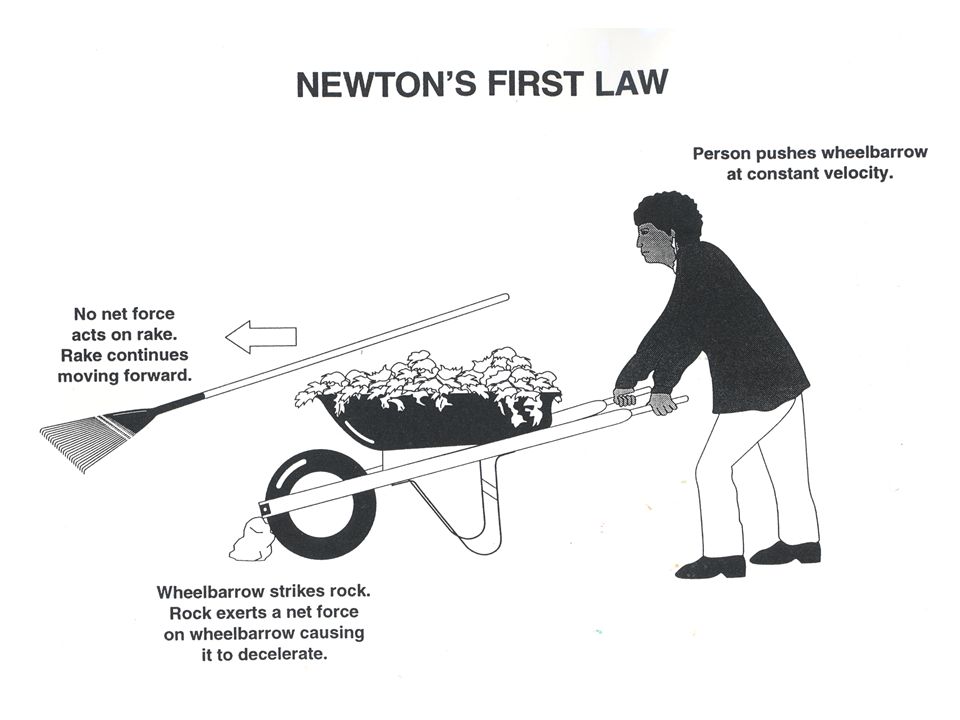 NEWTON'S FIRST LAW

Person pushes wheelbarrow at constant velocity.

No net force acts on rake. Rake continues moving forward.

Wheelbarrow strikes rock. Rock exerts a net force on wheelbarrow causing it to decelerate.