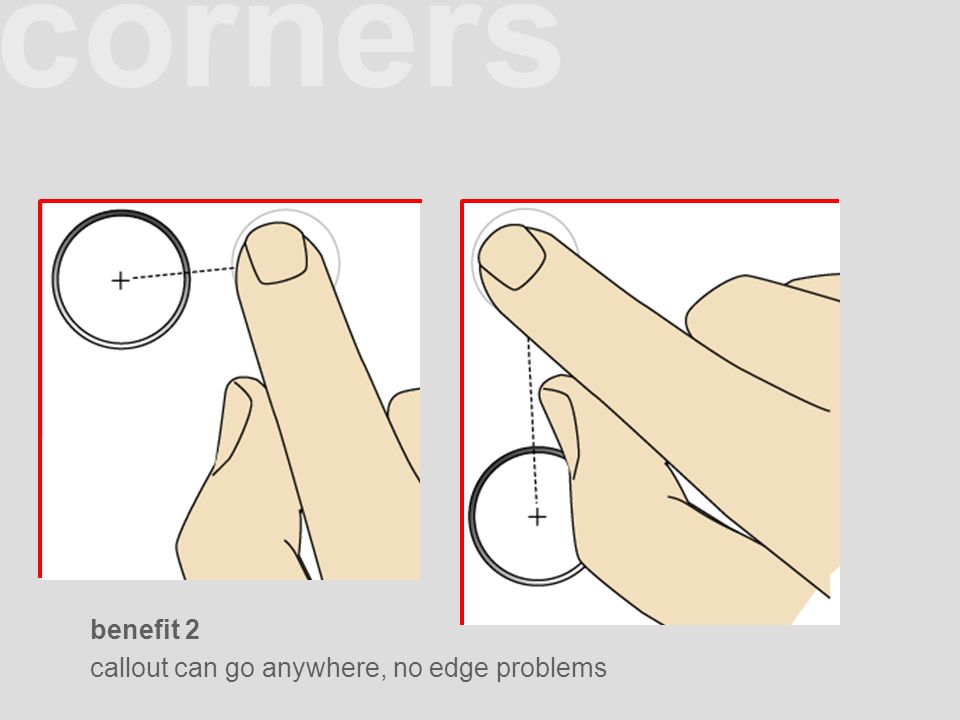 corners

benefit 2
callout can go anywhere, no edge problems