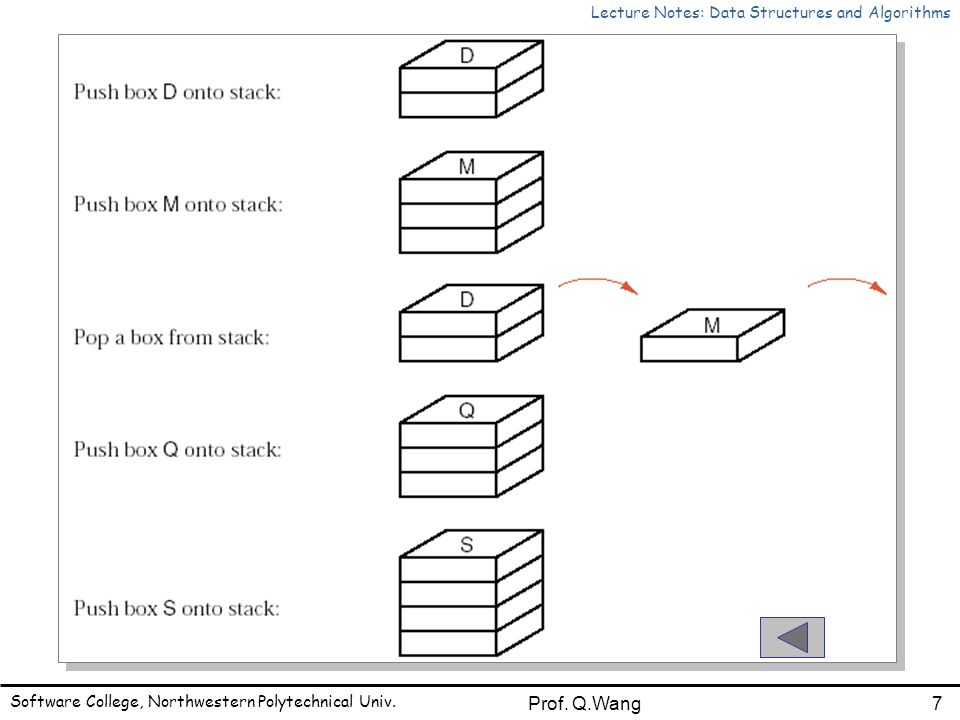 Lecture Notes: Data Structures and Algorithms

Push box D onto stack:

D

Push box M onto stack:

M

Pop a box from stack:

D

M

Push box Q onto stack:

Q

Push box S onto stack:

S

Software College, Northwestern Polytechnical Univ.

Prof. Q.Wang

7