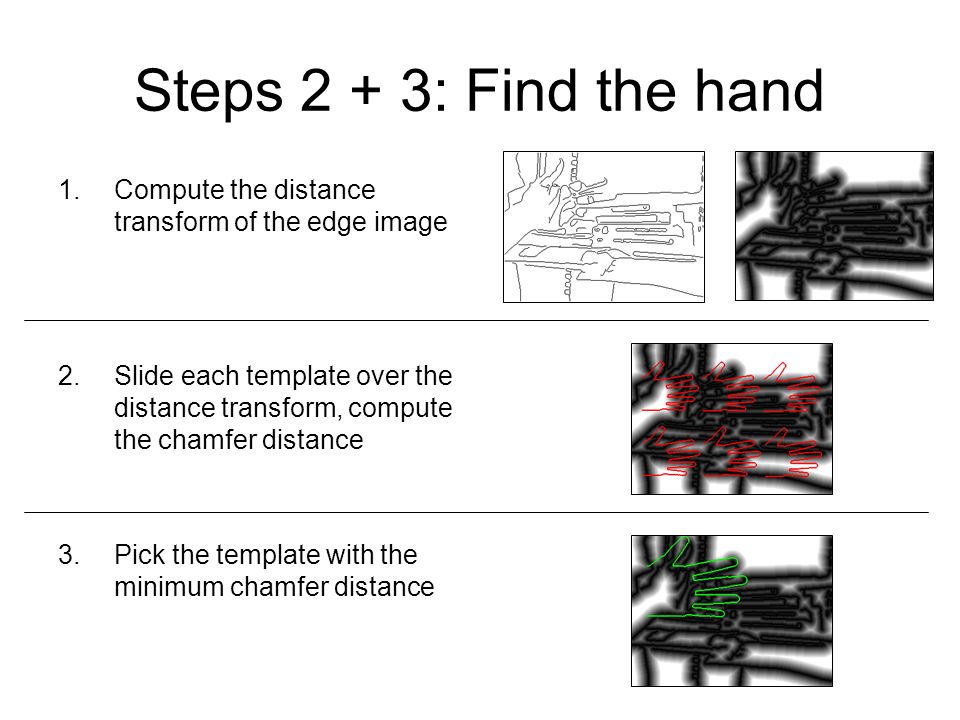 Steps 2 + 3: Find the hand

1. Compute the distance transform of the edge image

2. Slide each template over the distance transform, compute the chamfer distance

3. Pick the template with the minimum chamfer distance