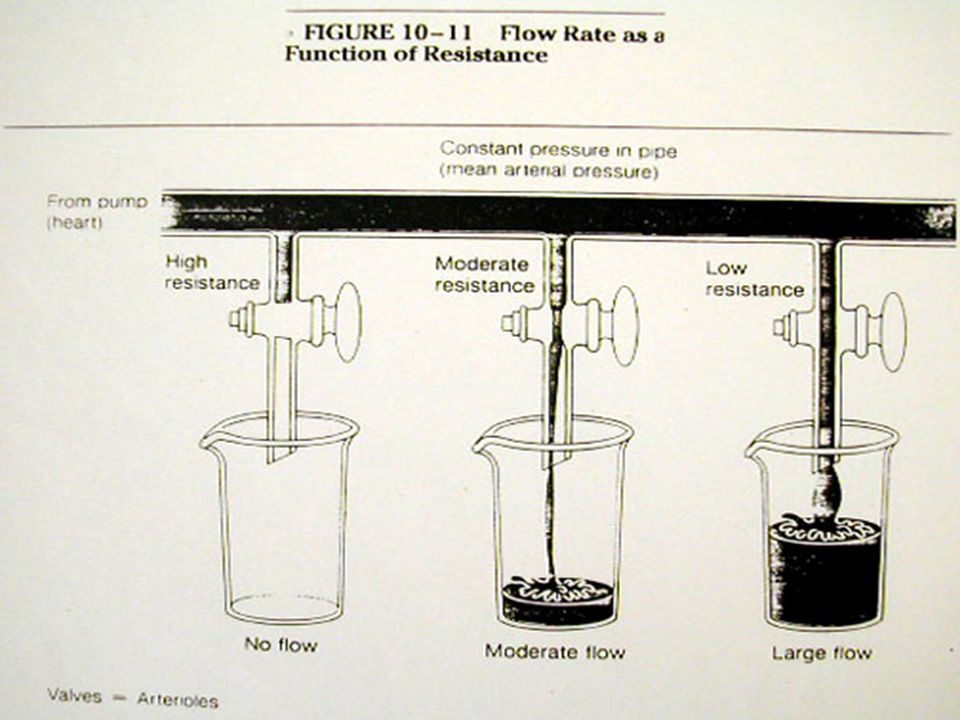 FIGURE 10–11 Flow Rate as a Function of Resistance

Constant pressure in pipe (mean arterial pressure)

From pump (heart)

High resistance

Moderate resistance

Low resistance

No flow

Moderate flow

Large flow

Valves = Arterioles