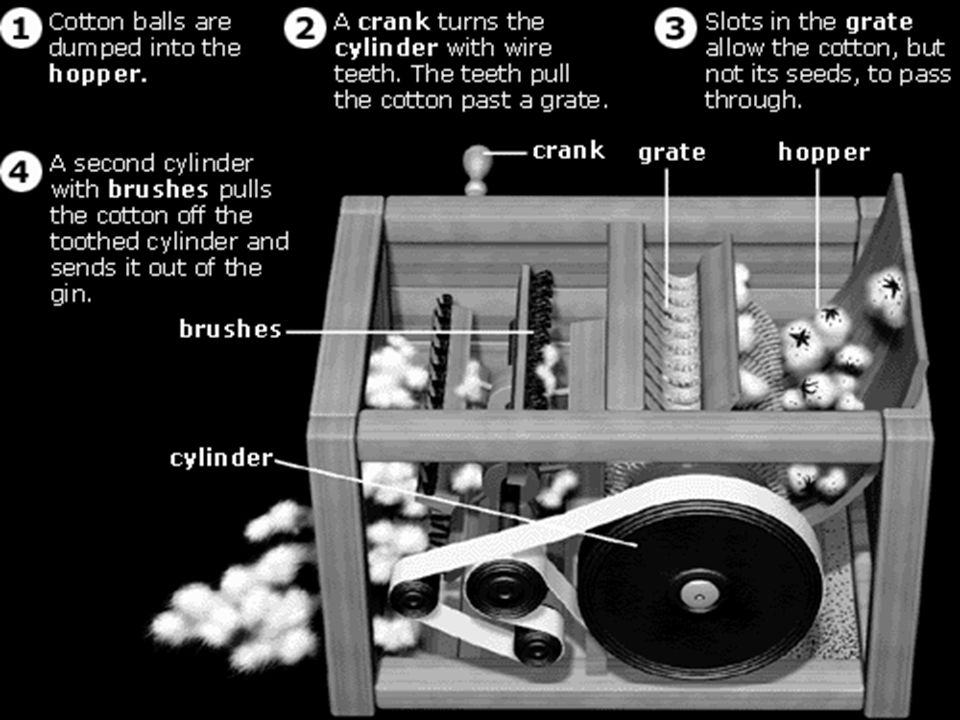 1 Cotton balls are dumped into the hopper.

2 A crank turns the cylinder with wire teeth. The teeth pull the cotton past a grate.

3 Slots in the grate allow the cotton, but not its seeds, to pass through.

4 A second cylinder with brushes pulls the cotton off the toothed cylinder and sends it out of the gin.

crank

grate

hopper

brushes

cylinder