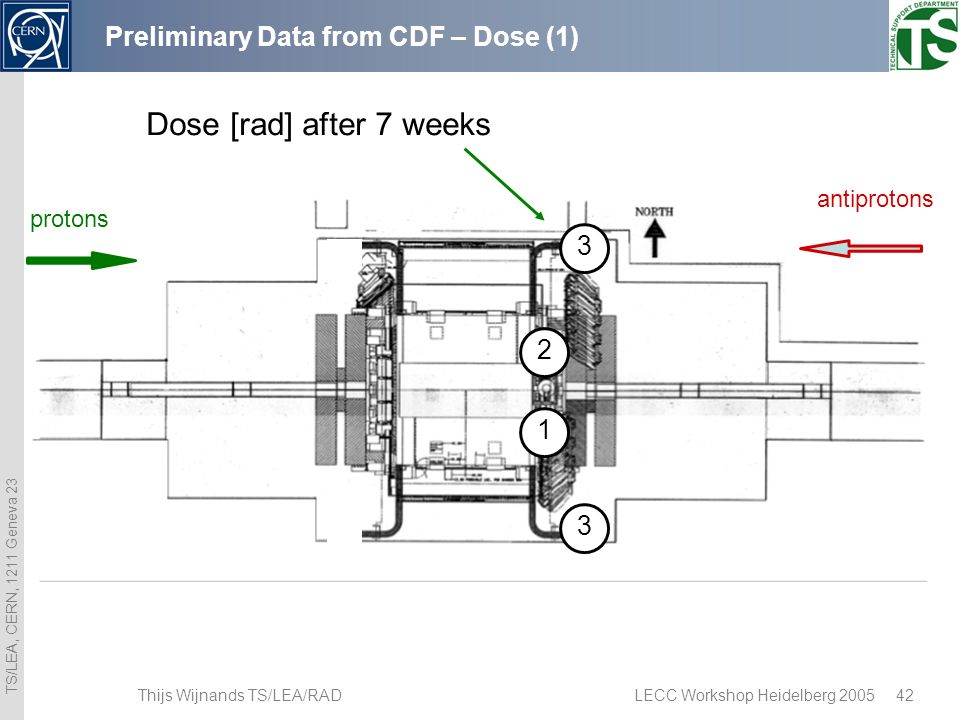 CERN

Preliminary Data from CDF – Dose (1)

TECHNICAL SUPPORT DEPARTMENT TS

Dose [rad] after 7 weeks

protons

antiprotons

NORTH

3

2

1

3

TS/LEA, CERN, 1211 Geneva 23

Thijs Wijnands TS/LEA/RAD

LECC Workshop Heidelberg 2005 42