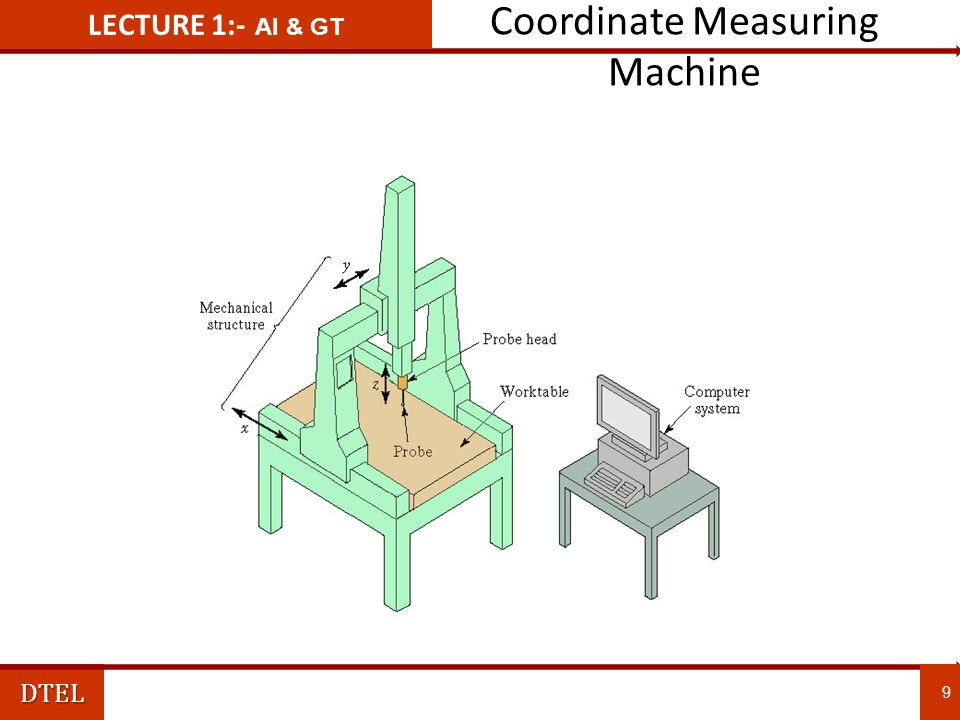 LECTURE 1:- AI & GT

Coordinate Measuring Machine

y

Mechanical structure

Probe head

z

Worktable

Computer system

x

Probe

DTEL

9