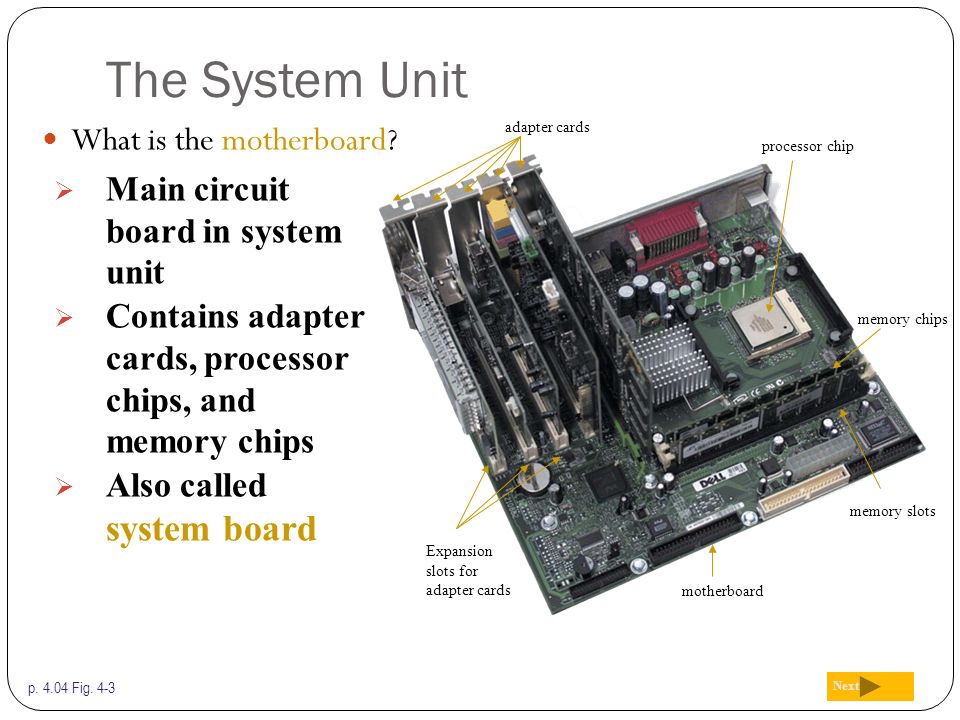 The System Unit

What is the motherboard?

Main circuit board in system unit

Contains adapter cards, processor chips, and memory chips

Also called system board

adapter cards

processor chip

memory chips

memory slots

Expansion slots for adapter cards

motherboard

DELL

p. 4.04 Fig. 4-3

Next