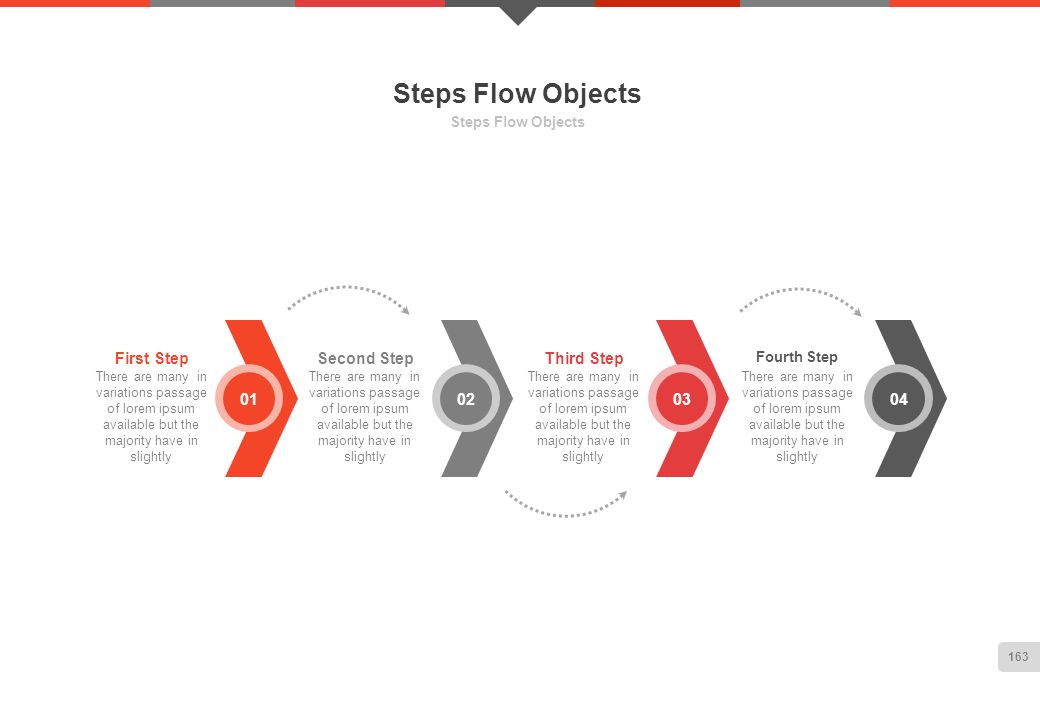 Steps Flow Objects

Steps Flow Objects

First Step
There are many in variations passage of lorem ipsum available but the majority have in slightly

01

Second Step
There are many in variations passage of lorem ipsum available but the majority have in slightly

02

Third Step
There are many in variations passage of lorem ipsum available but the majority have in slightly

03

Fourth Step
There are many in variations passage of lorem ipsum available but the majority have in slightly

04

163