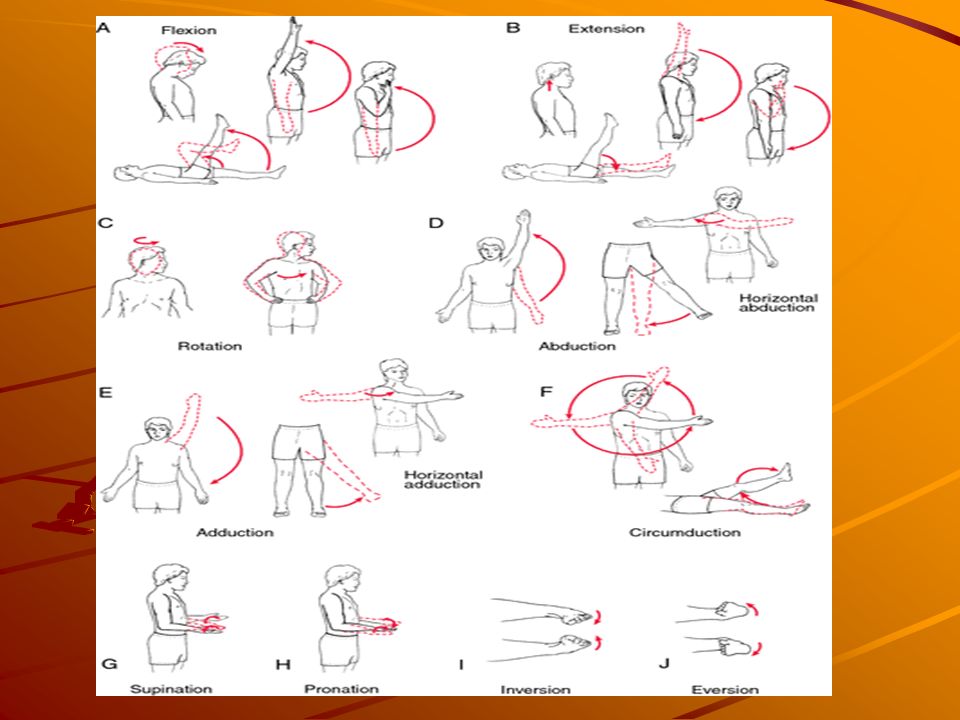 A Flexion

B Extension

C Rotation

D Abduction

Horizontal abduction

E Adduction

Horizontal adduction

F Circumduction

G Supination

H Pronation

I Inversion

J Eversion